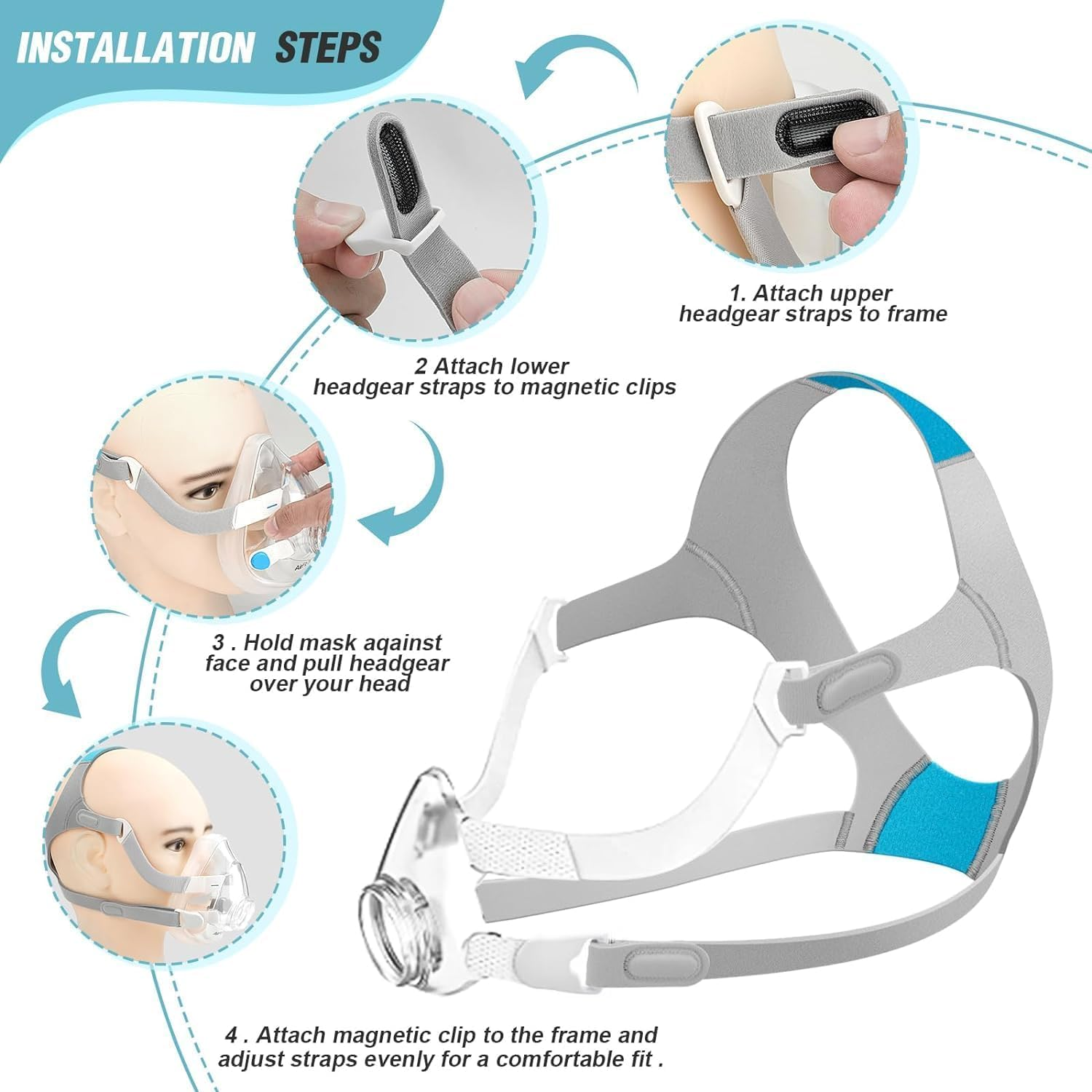 INSTALLATION STEPS

1. Attach upper headgear straps to frame

2 Attach lower headgear straps to magnetic clips

3 . Hold mask aqainst face and pull headgear over your head

4 . Attach magnetic clip to the frame and adjust straps evenly for a comfortable fit .