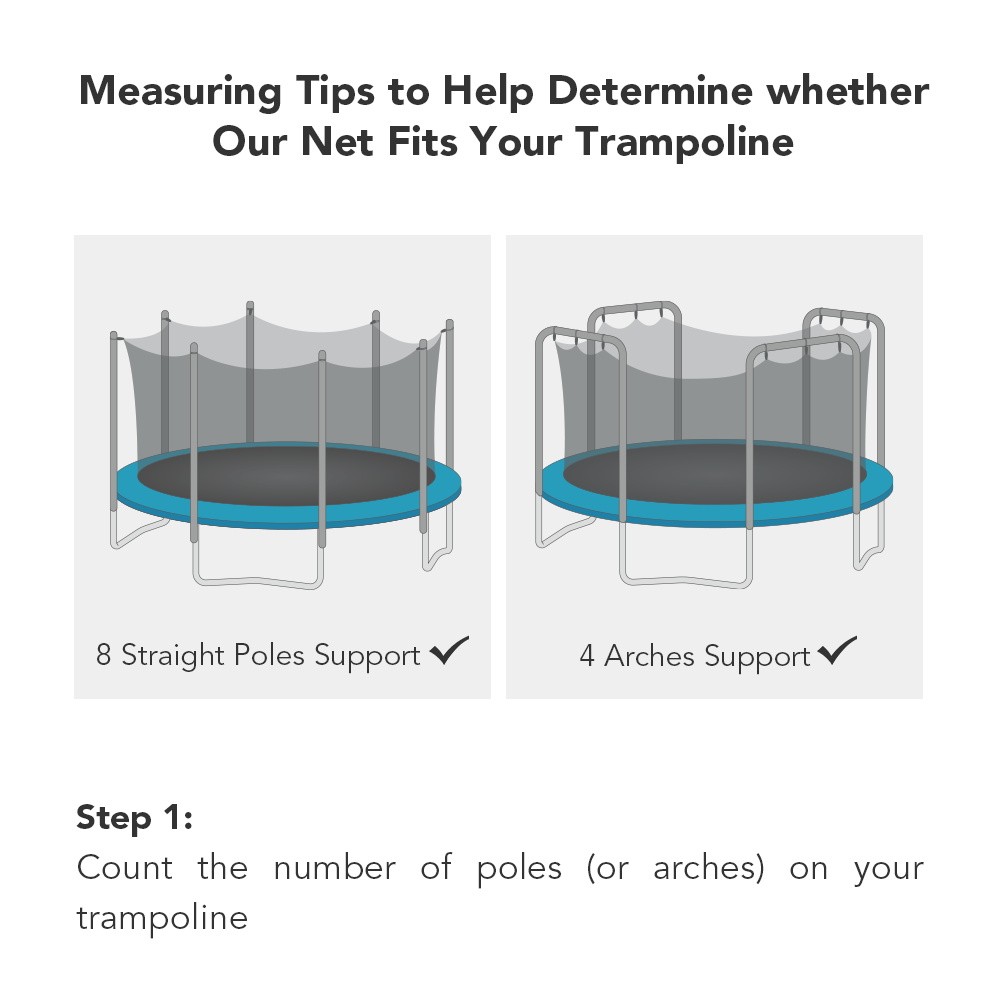 Measuring Tips to Help Determine whether Our Net Fits Your Trampoline

8 Straight Poles Support ✓

4 Arches Support ✓

Step 1:
Count the number of poles (or arches) on your trampoline