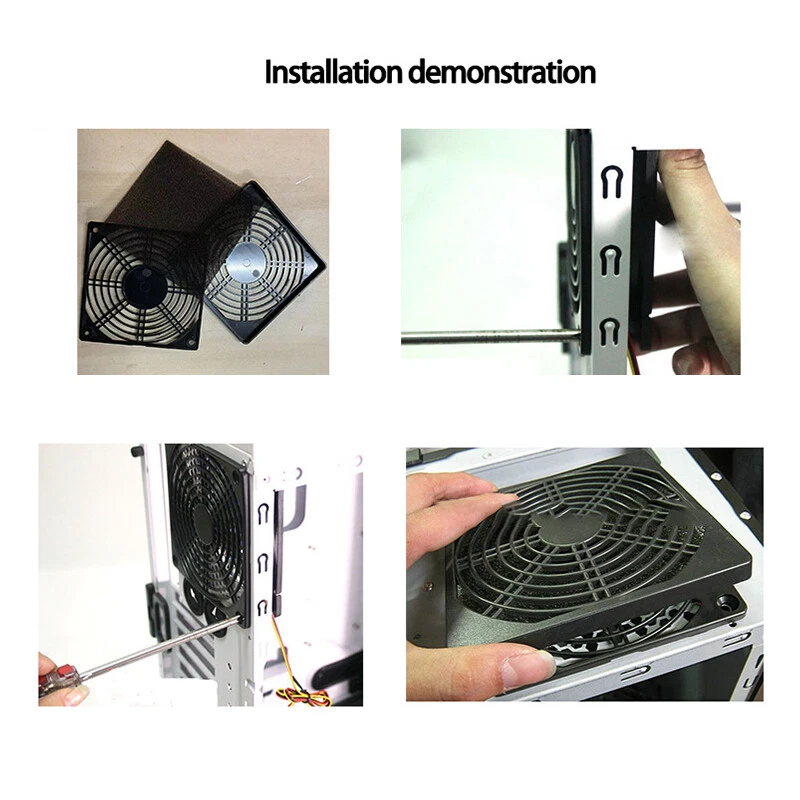 Installation demonstration