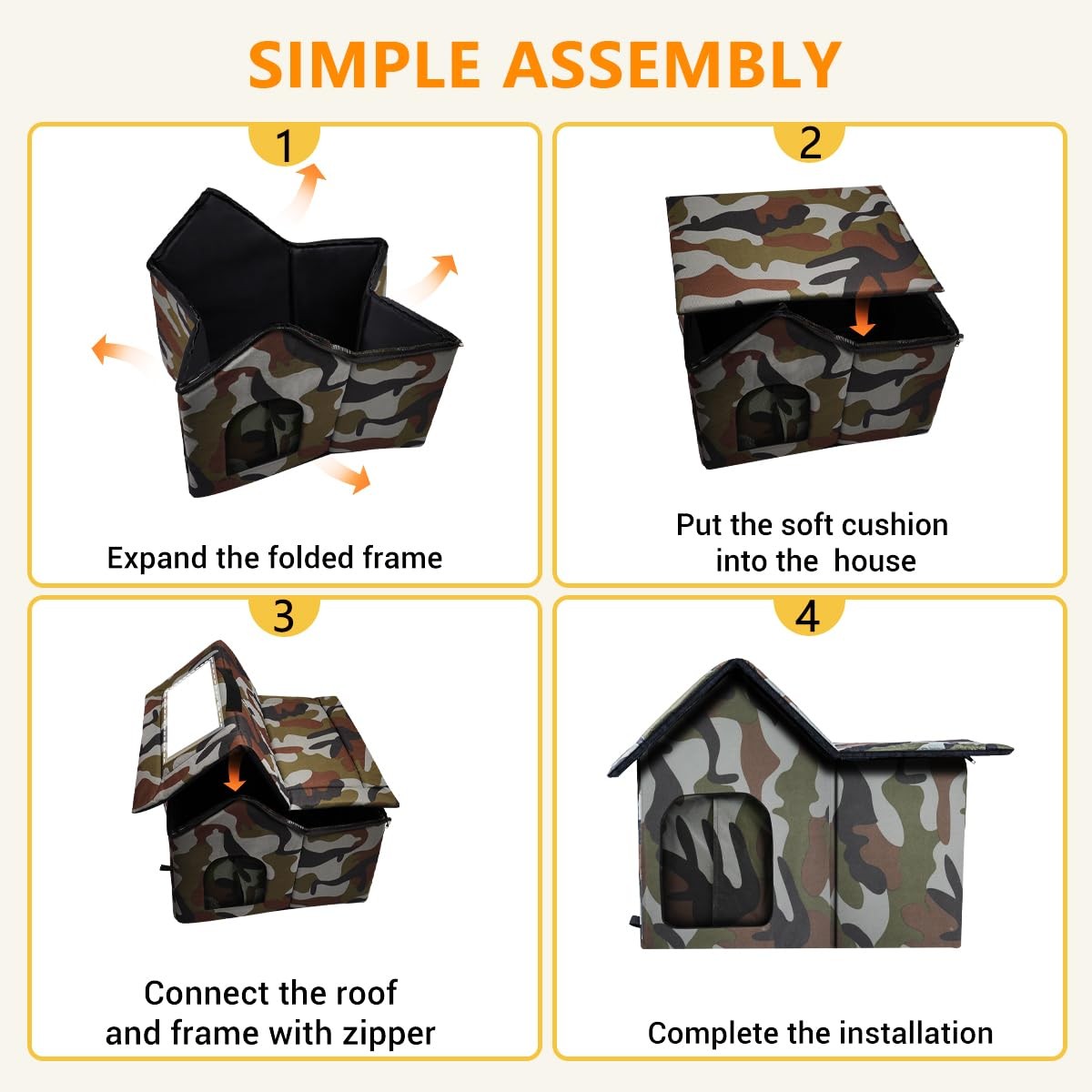 SIMPLE ASSEMBLY

1

Expand the folded frame

2

Put the soft cushion into the  house

3

Connect the roof and frame with zipper

4

Complete the installation