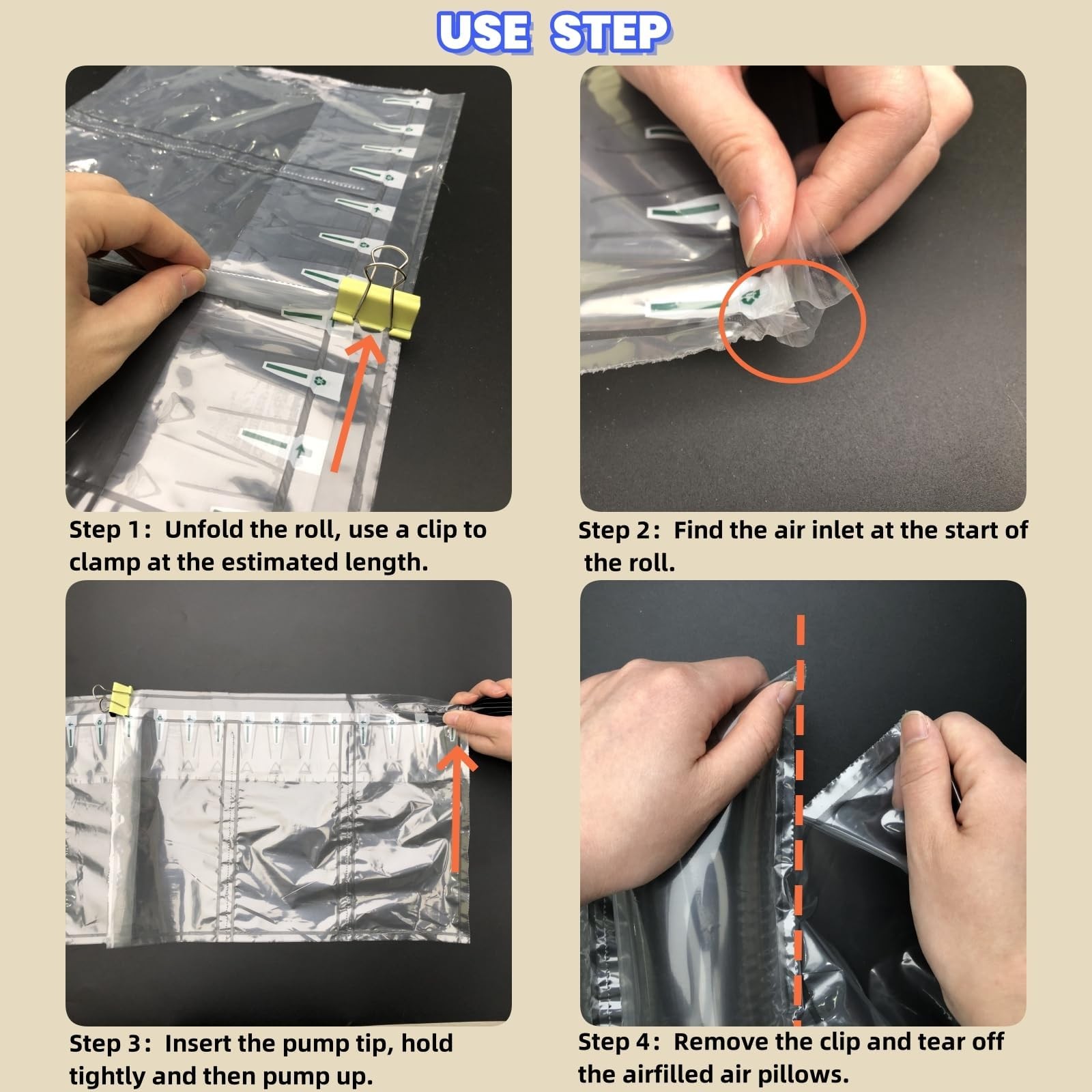 USE STEP

Step 1: Unfold the roll, use a clip to clamp at the estimated length.

Step 2: Find the air inlet at the start of the roll.

Step 3: Insert the pump tip, hold tightly and then pump up.

Step 4: Remove the clip and tear off the airfilled air pillows.