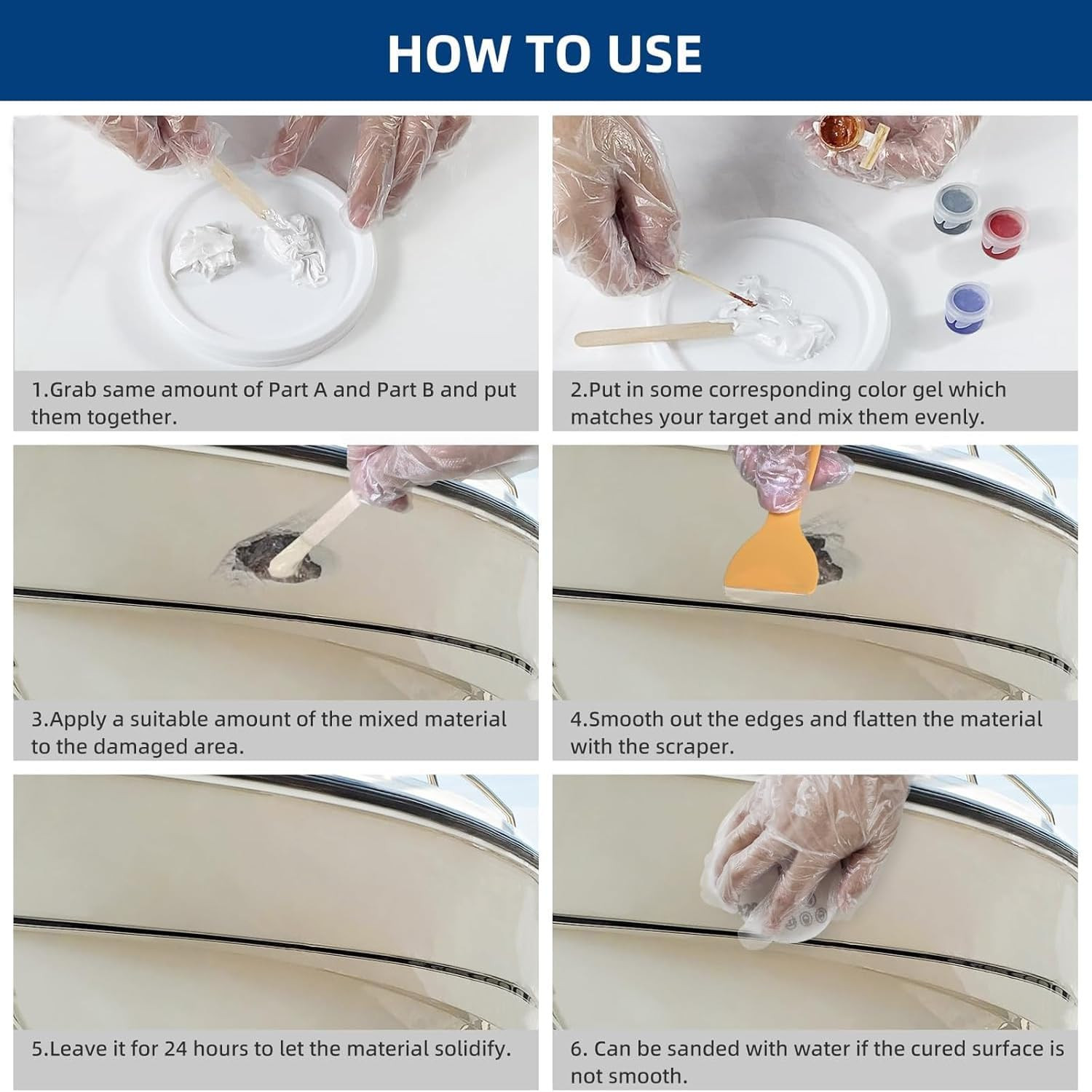 HOW TO USE

1.Grab same amount of Part A and Part B and put them together.

2.Put in some corresponding color gel which matches your target and mix them evenly.

3.Apply a suitable amount of the mixed material to the damaged area.

4.Smooth out the edges and flatten the material with the scraper.

5.Leave it for 24 hours to let the material solidify.

6. Can be sanded with water if the cured surface is not smooth.