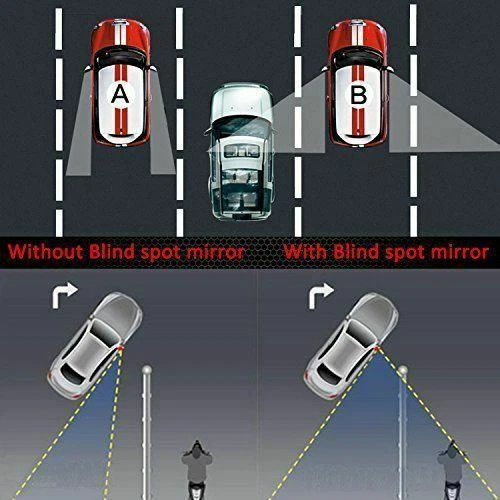 A

B

Without Blind spot mirror With Blind spot mirror