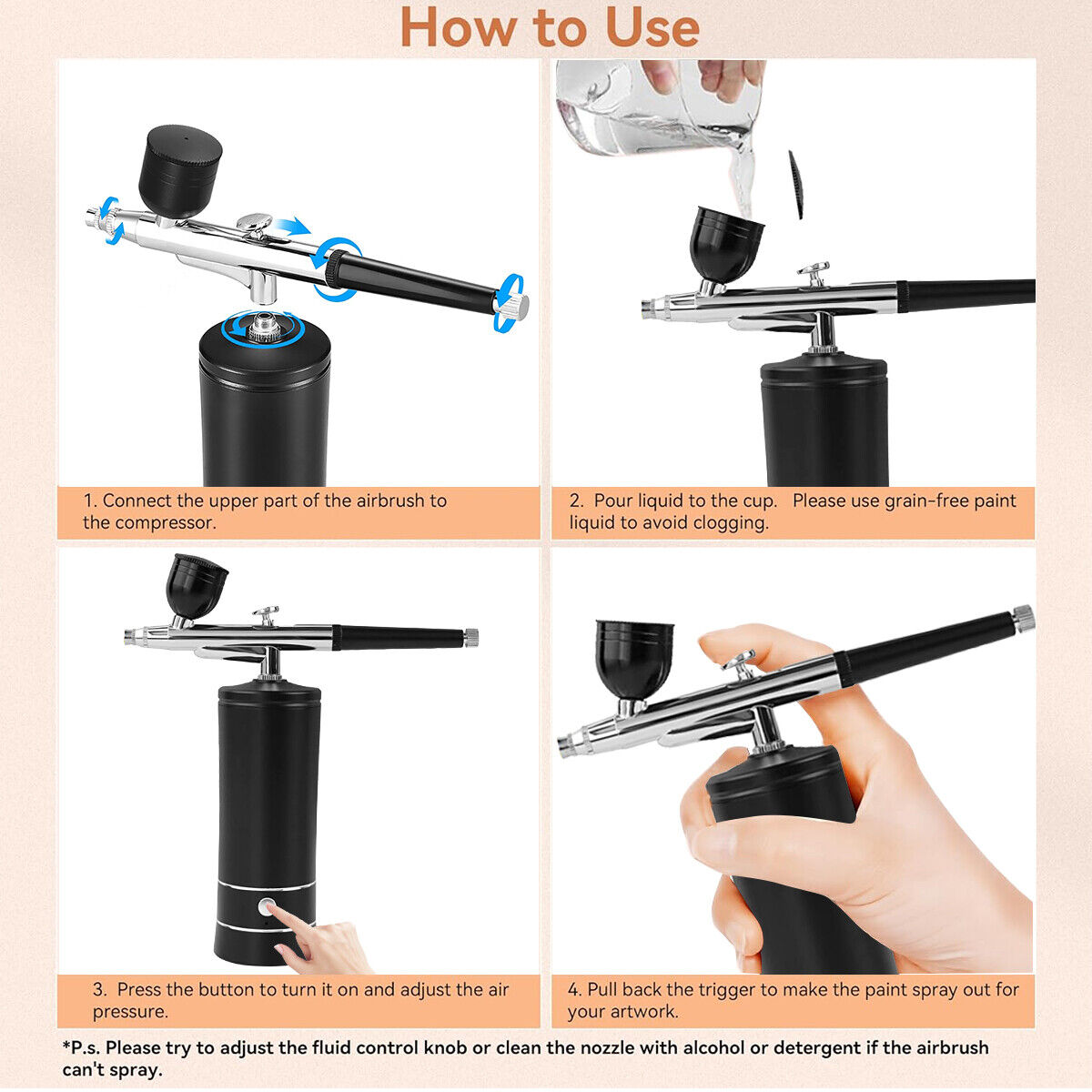 How to Use

1. Connect the upper part of the airbrush to the compressor.

2. Pour liquid to the cup. Please use grain-free paint liquid to avoid clogging.

3. Press the button to turn it on and adjust the air pressure.

4. Pull back the trigger to make the paint spray out for your artwork.

*P.s. Please try to adjust the fluid control knob or clean the nozzle with alcohol or detergent if the airbrush can't spray.