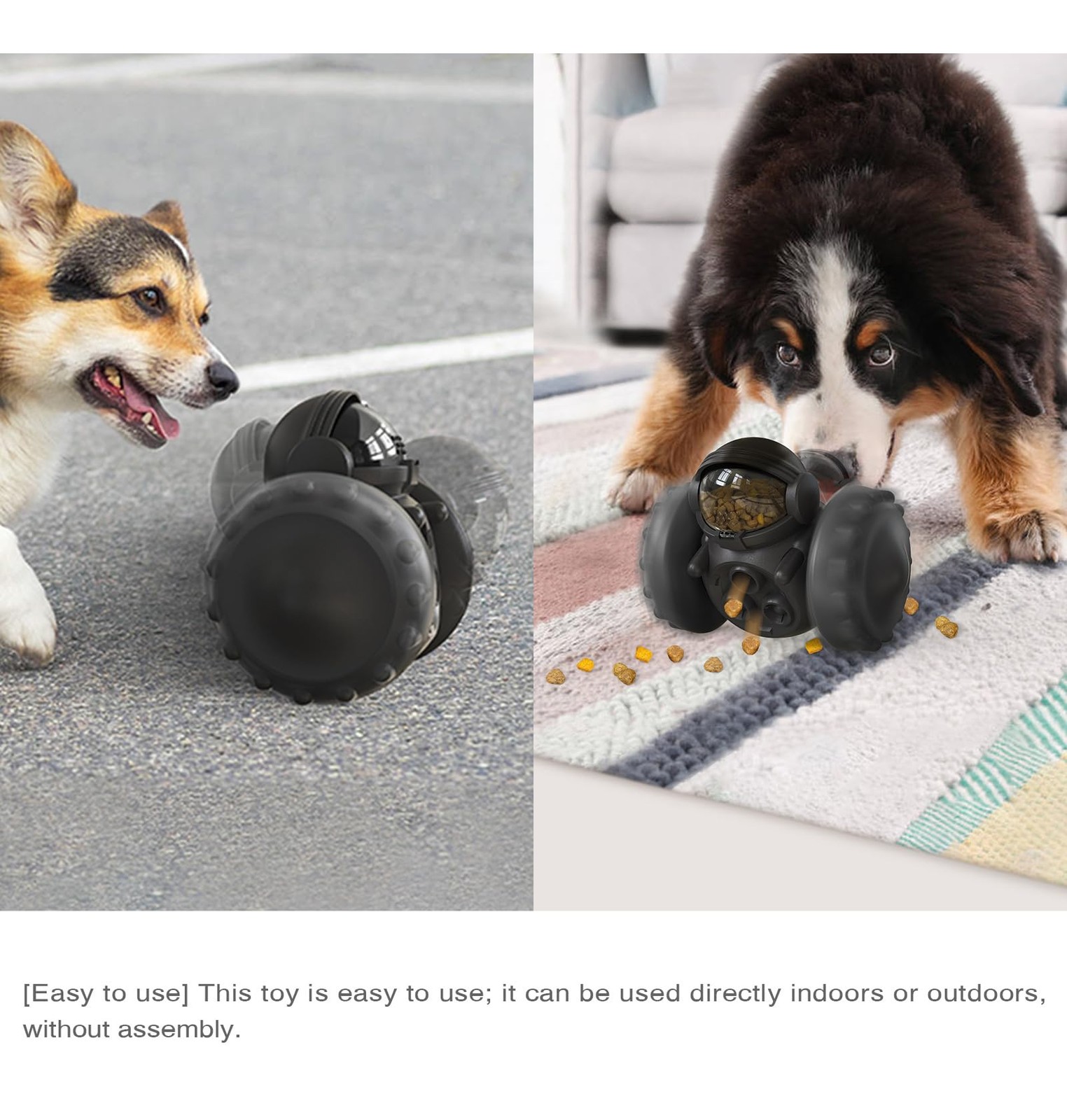 [Easy to use] This toy is easy to use; it can be used directly indoors or outdoors, without assembly.