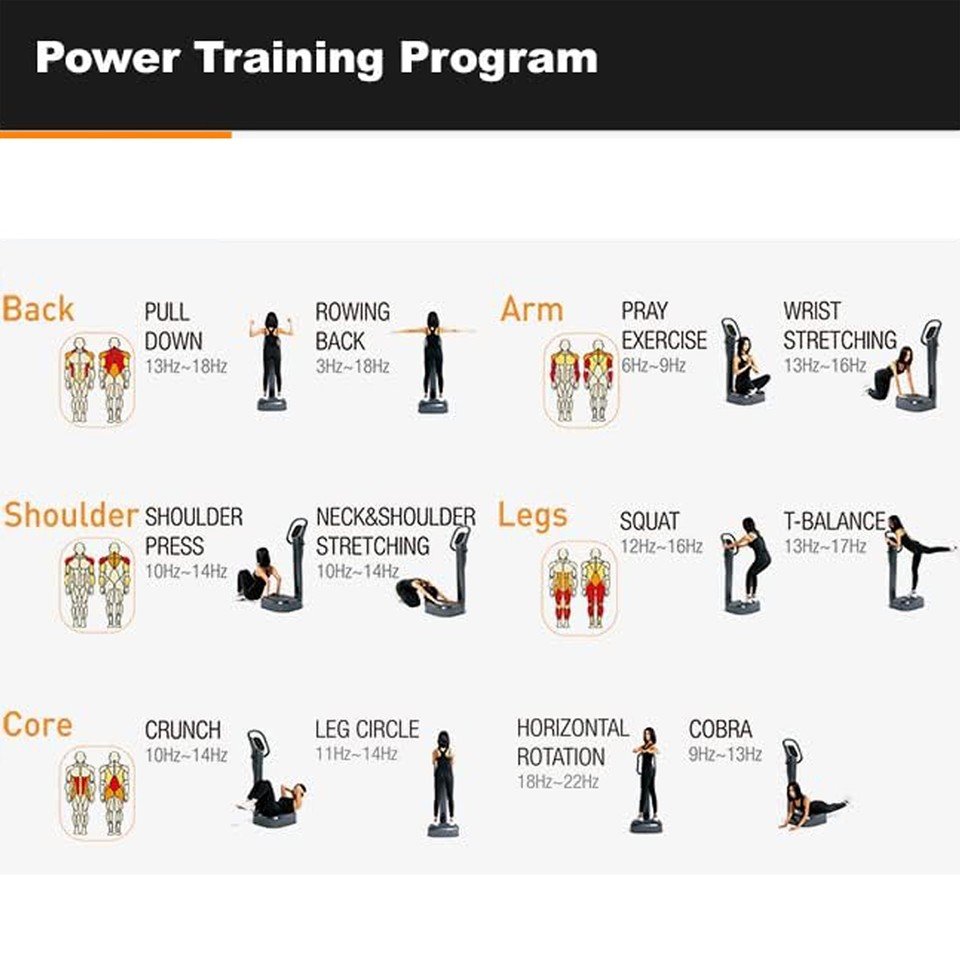 Power Training Program

Back

PULL DOWN
13Hz~18Hz

ROWING BACK
3Hz~18Hz

Arm

PRAY EXERCISE
6Hz~9Hz

WRIST STRETCHING
13Hz~16Hz

Shoulder

SHOULDER PRESS
10Hz~14Hz

NECK&SHOULDER STRETCHING
10Hz~14Hz

Legs

SQUAT
12Hz~16Hz

T-BALANCE
13Hz~17Hz

Core

CRUNCH
10Hz~14Hz

LEG CIRCLE
11Hz~14Hz

HORIZONTAL ROTATION
18Hz~22Hz

COBRA
9Hz~13Hz