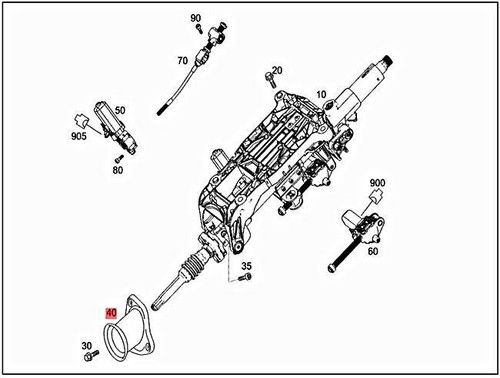 90
70
20
10
50
905
80
900
60
35
40
30