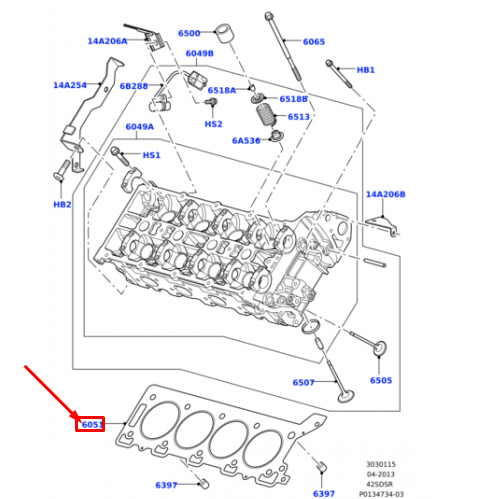 14A206A
6500
6065
6049B
HB1
14A254
6B288
6518A
6518B
HS2
6513
6049A
6A536
HS1
HB2
14A206B
6507
6505
6051
6397
6397
3030115
04-2013
42SDSR
P0134734-03