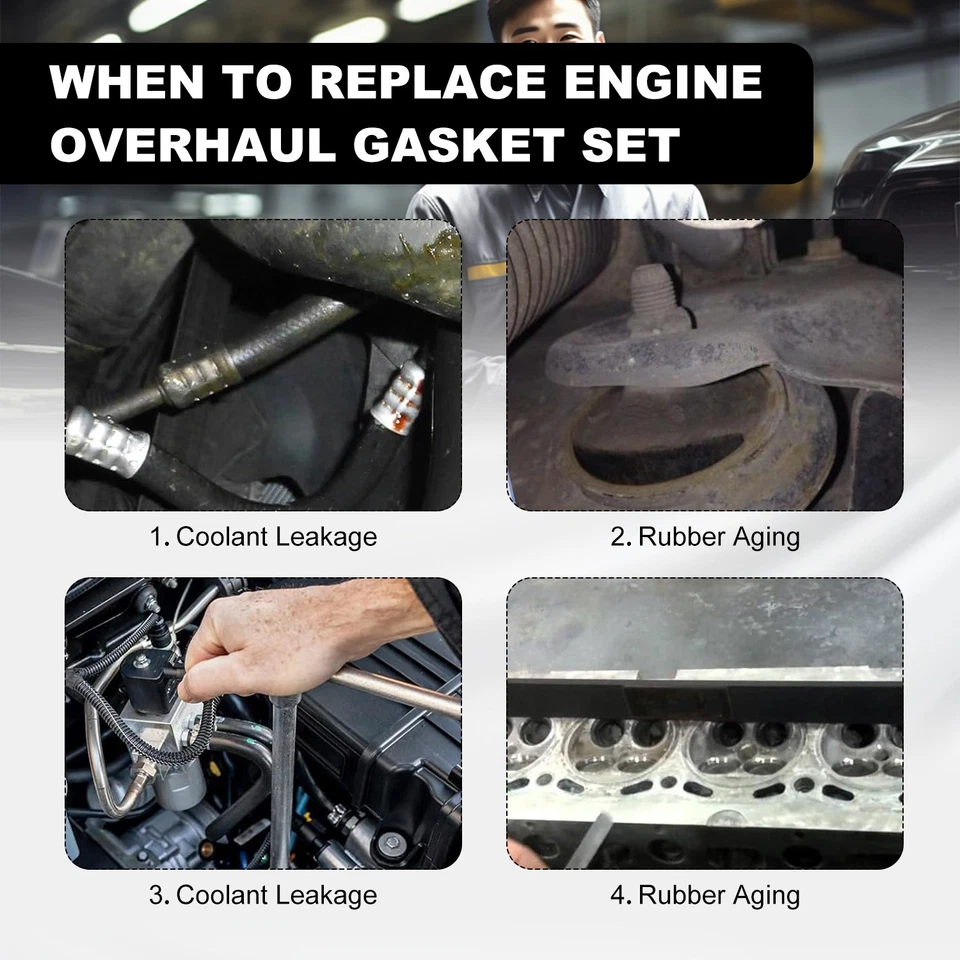 WHEN TO REPLACE ENGINE OVERHAUL GASKET SET

1. Coolant Leakage

2. Rubber Aging

3. Coolant Leakage

4. Rubber Aging