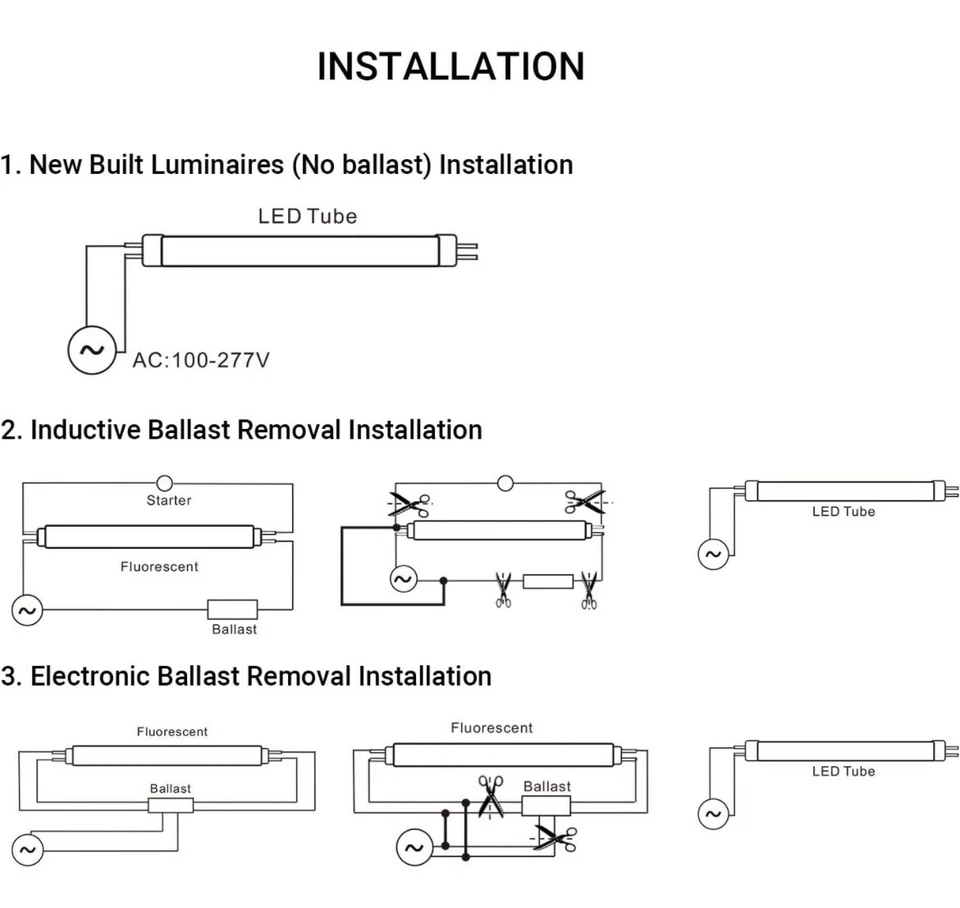 INSTALLATION

1. New Built Luminaires (No ballast) Installation

LED Tube

AC:100-277V

2. Inductive Ballast Removal Installation

Starter

Fluorescent

Ballast

LED Tube

3. Electronic Ballast Removal Installation

Fluorescent

Ballast

Fluorescent

Ballast

LED Tube