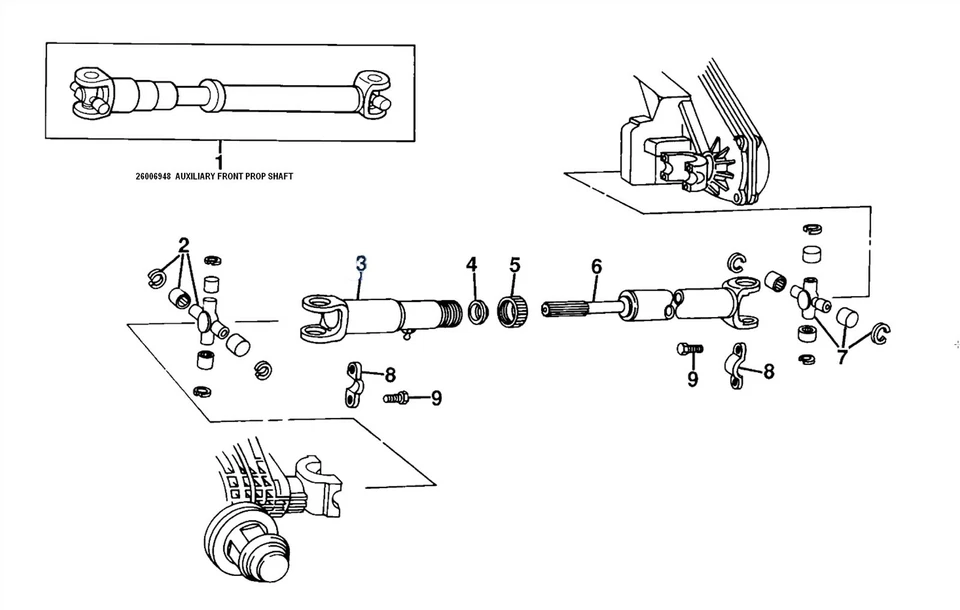 1
26006948 AUXILIARY FRONT PROP SHAFT

2
3
4
5
6
7
8
9
9
8