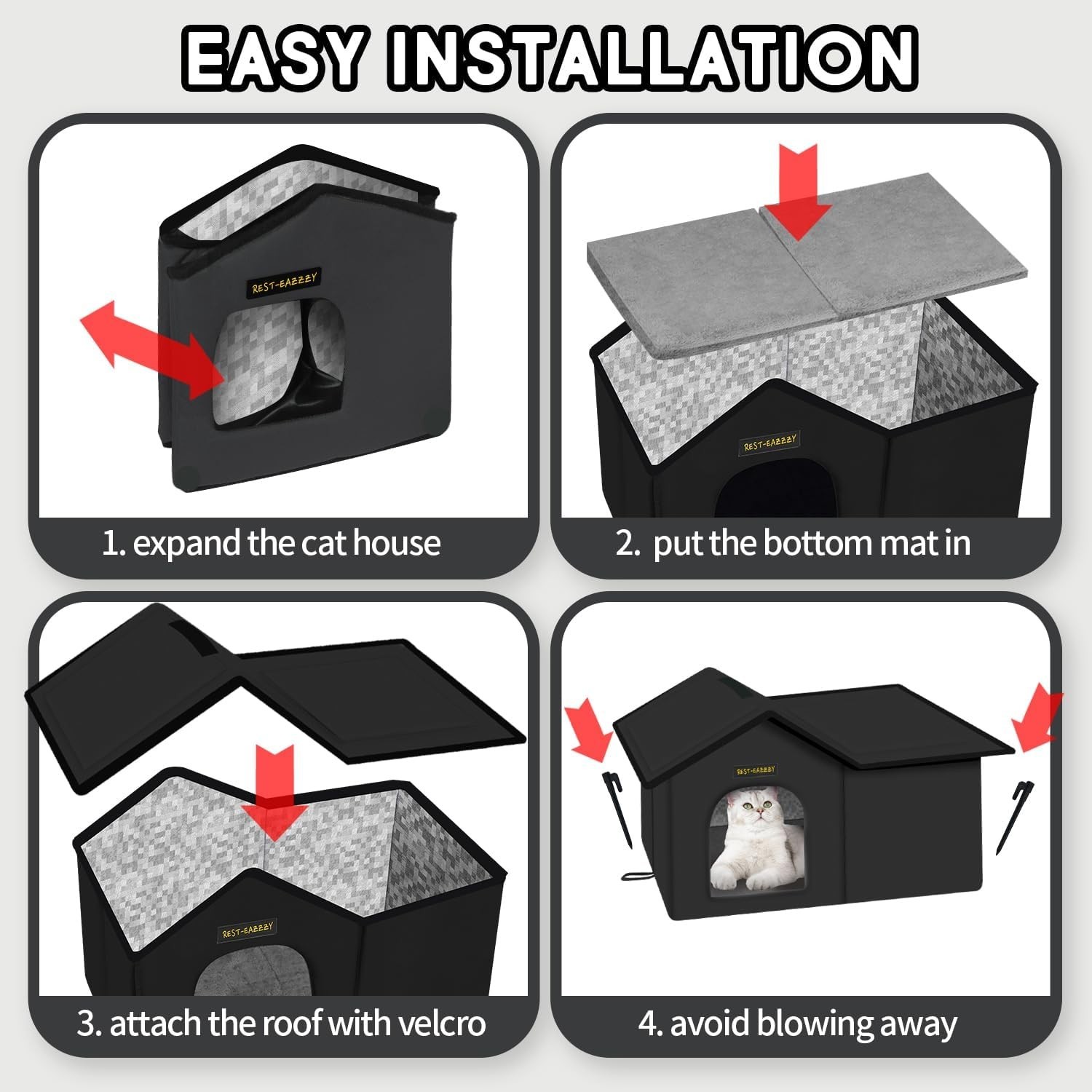 EASY INSTALLATION

REST-EAZZZY

1. expand the cat house

REST-EAZZZY

2. put the bottom mat in

REST-EAZZZY

3. attach the roof with velcro

REST-EAZZZY

4. avoid blowing away