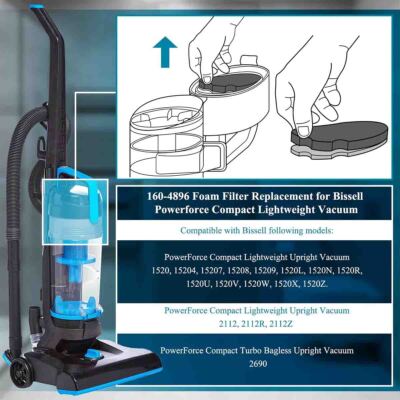 160-4896 Foam Filter Replacement for Bissell Powerforce Compact Lightweight Vacuum

Compatible with Bissell following models:

PowerForce Compact Lightweight Upright Vacuum
1520, 15204, 15207, 15208, 15209, 1520L, 1520N, 1520R, 1520U, 1520V, 1520W, 1520X, 1520Z.

PowerForce Compact Lightweight Upright Vacuum
2112, 2112R, 2112Z

PowerForce Compact Turbo Bagless Upright Vacuum
2690