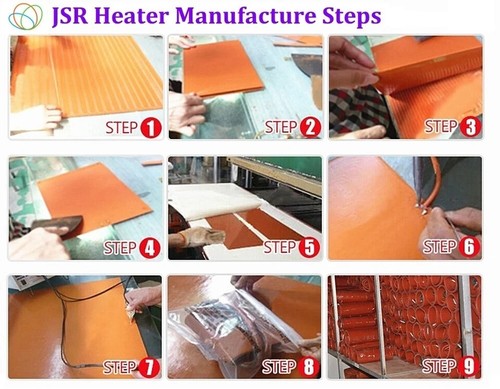 JSR Heater Manufacture Steps

STEP 1

STEP 2

STEP 3

STEP 4

STEP 5

STEP 6

STEP 7

STEP 8

STEP 9