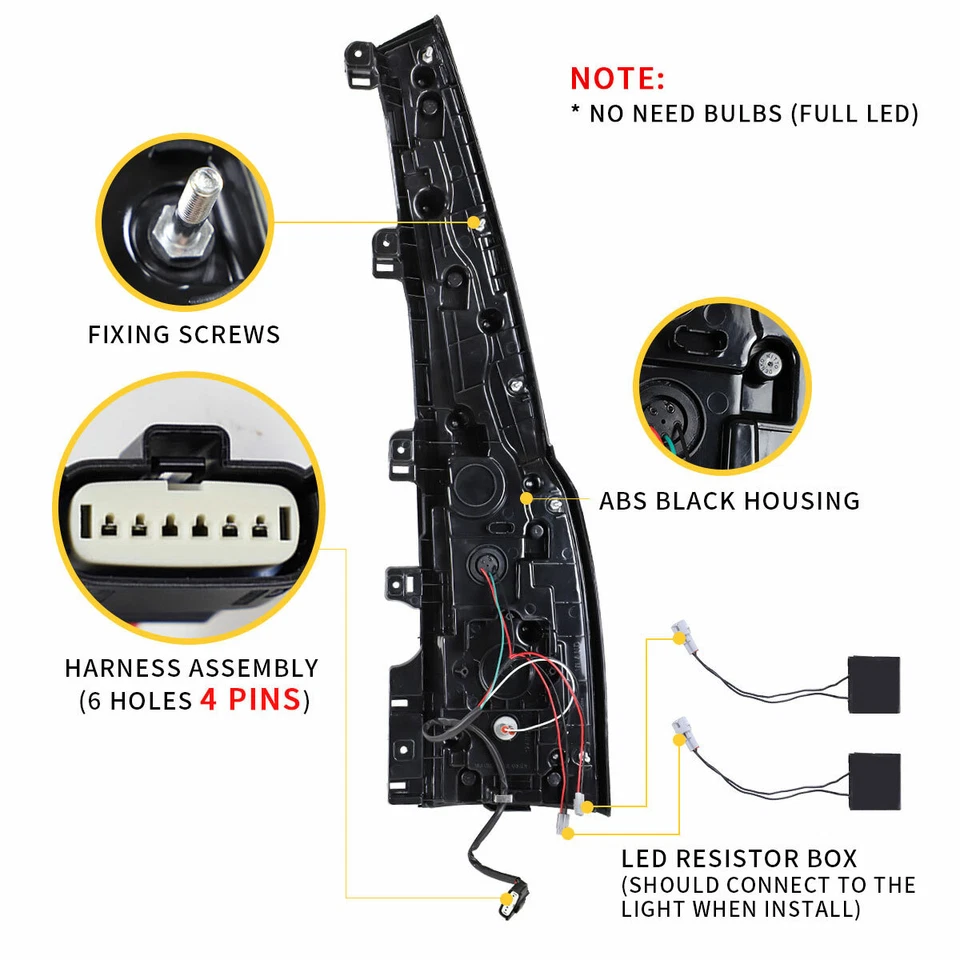 NOTE:
* NO NEED BULBS (FULL LED)

FIXING SCREWS

ABS BLACK HOUSING

HARNESS ASSEMBLY
(6 HOLES 4 PINS)

LED RESISTOR BOX
(SHOULD CONNECT TO THE LIGHT WHEN INSTALL)