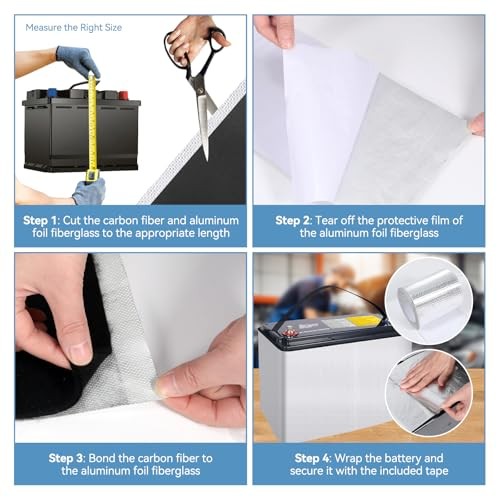 Measure the Right Size

Step 1: Cut the carbon fiber and aluminum foil fiberglass to the appropriate length

Step 2: Tear off the protective film of the aluminum foil fiberglass

Step 3: Bond the carbon fiber to the aluminum foil fiberglass

Step 4: Wrap the battery and secure it with the included tape