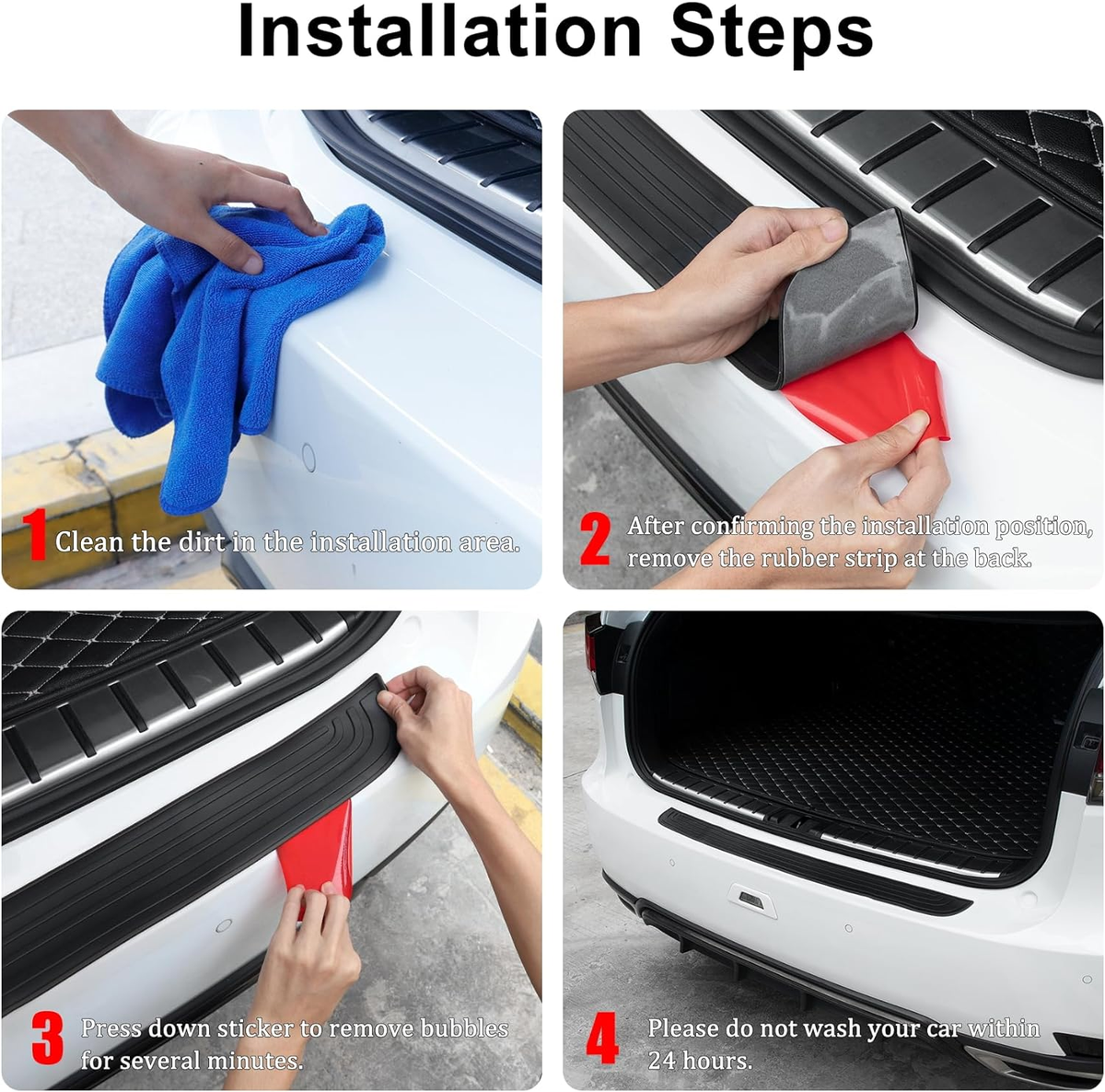 Installation Steps

1 Clean the dirt in the installation area.

2 After confirming the installation position, remove the rubber strip at the back.

3 Press down sticker to remove bubbles for several minutes.

4 Please do not wash your car within 24 hours.