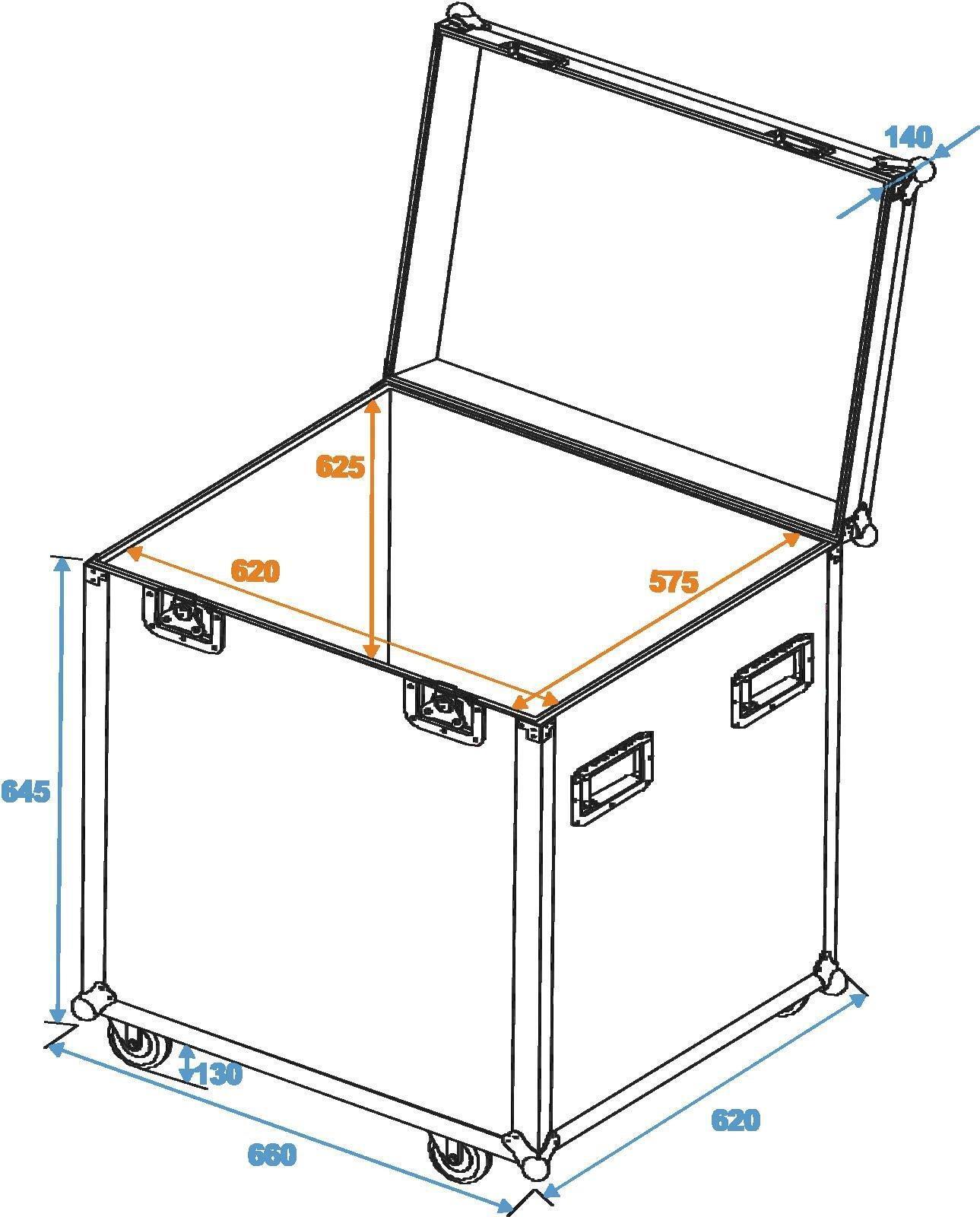 140

625

620

575

645

130

660

620