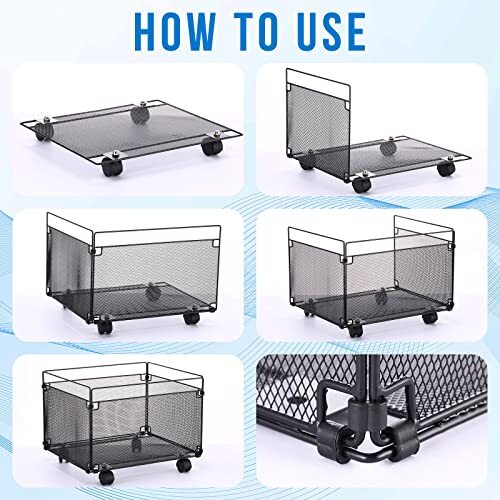 HOW TO USE