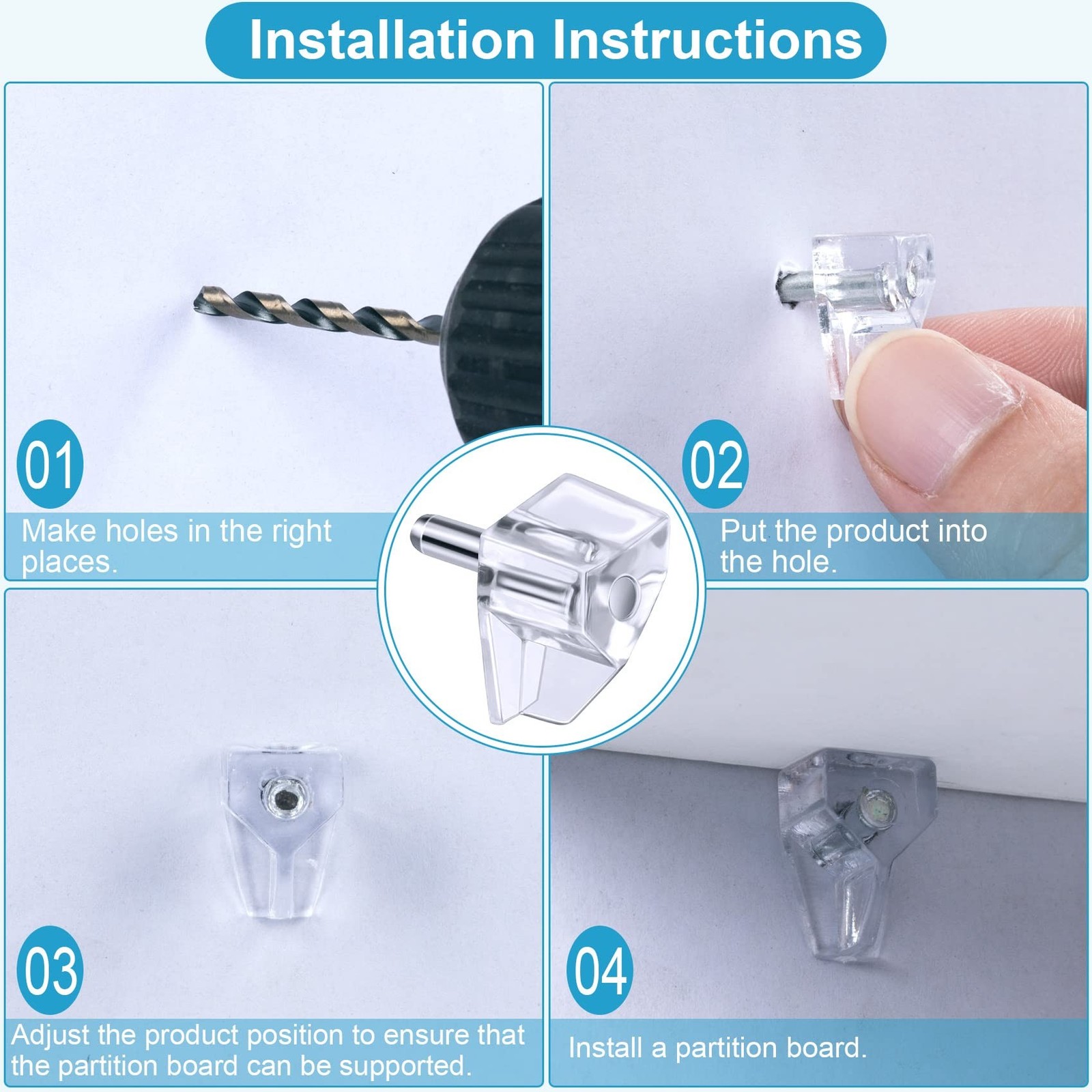 Installation Instructions

01
Make holes in the right places.

02
Put the product into the hole.

03
Adjust the product position to ensure that the partition board can be supported.

04
Install a partition board.