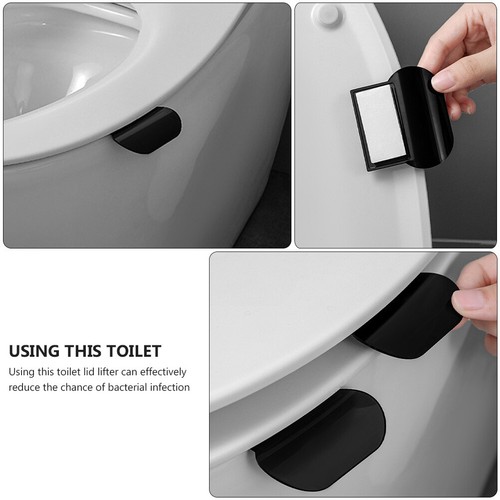 USING THIS TOILET

Using this toilet lid lifter can effectively reduce the chance of bacterial infection