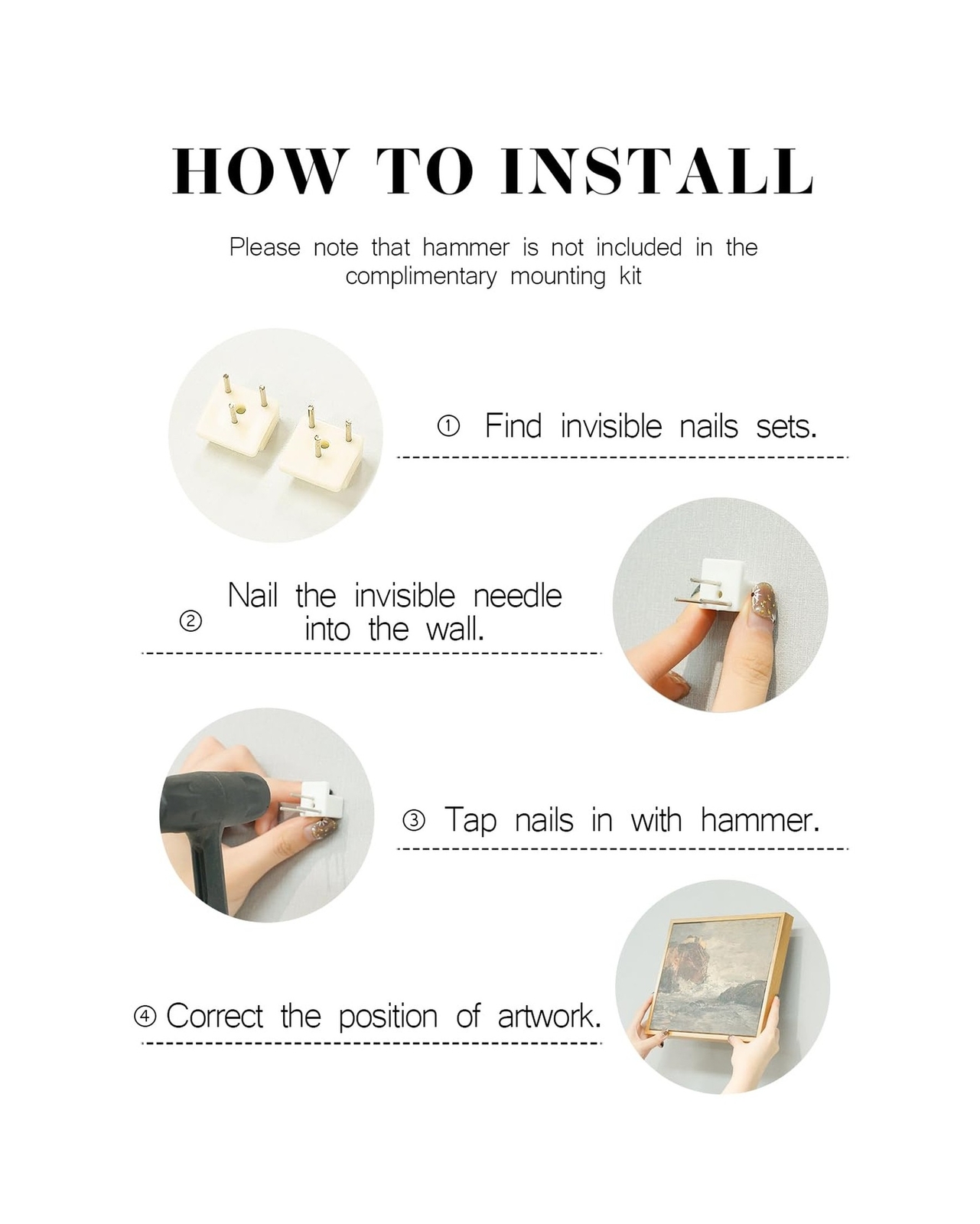 HOW TO INSTALL

Please note that hammer is not included in the complimentary mounting kit

① Find invisible nails sets.

② Nail the invisible needle into the wall.

③ Tap nails in with hammer.

④ Correct the position of artwork.