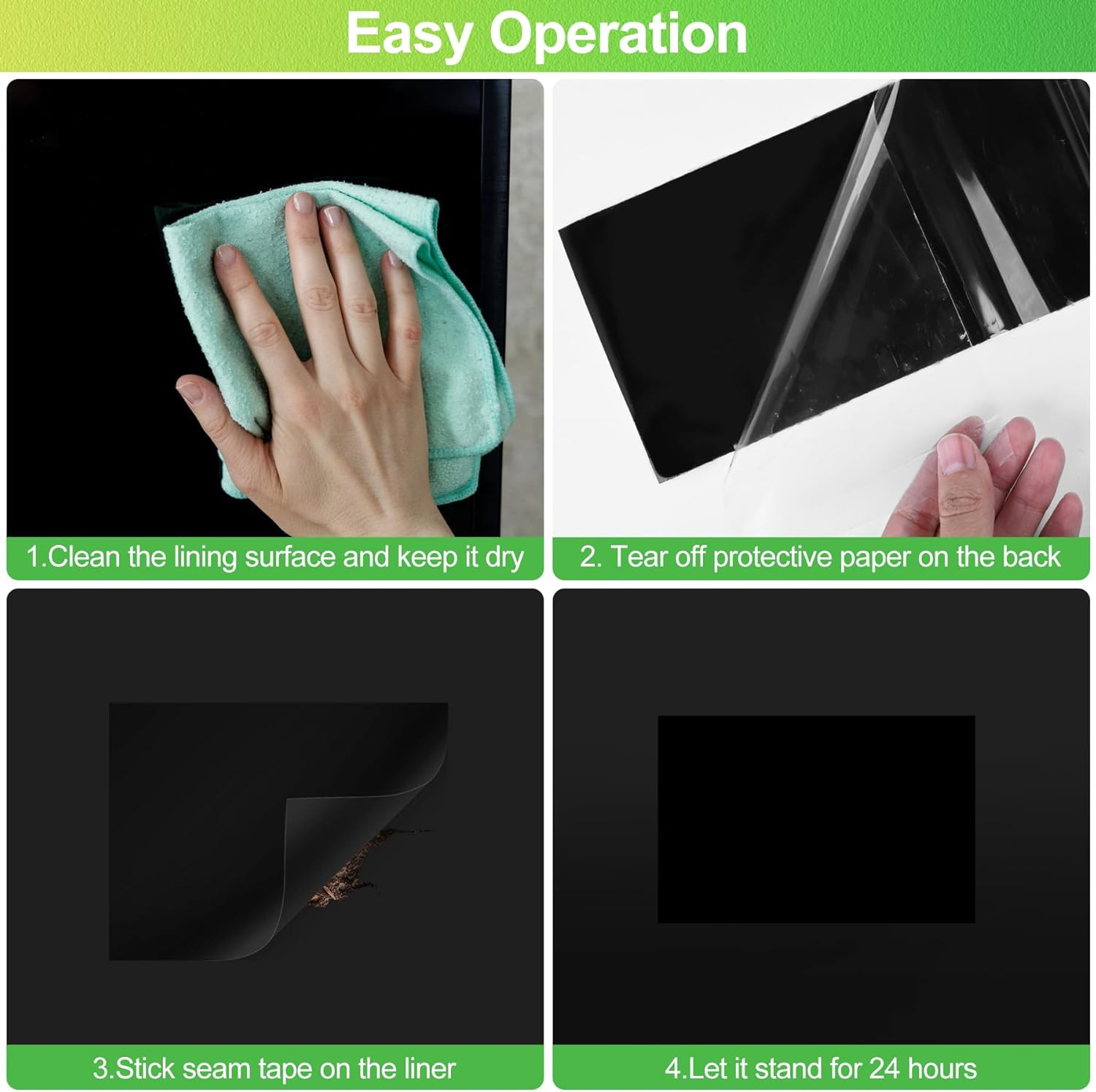 Easy Operation

1.Clean the lining surface and keep it dry

2. Tear off protective paper on the back

3.Stick seam tape on the liner

4.Let it stand for 24 hours