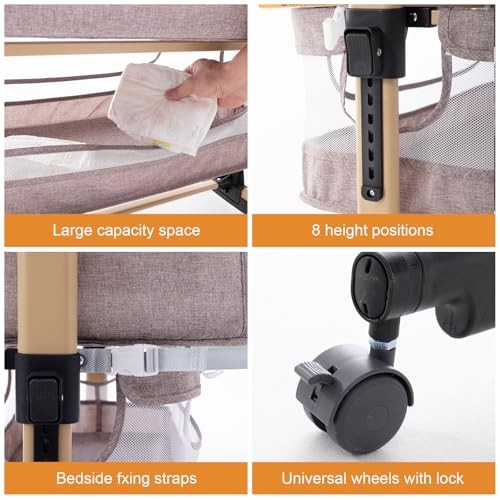 Large capacity space

8 height positions

Bedside fxing straps

Universal wheels with lock