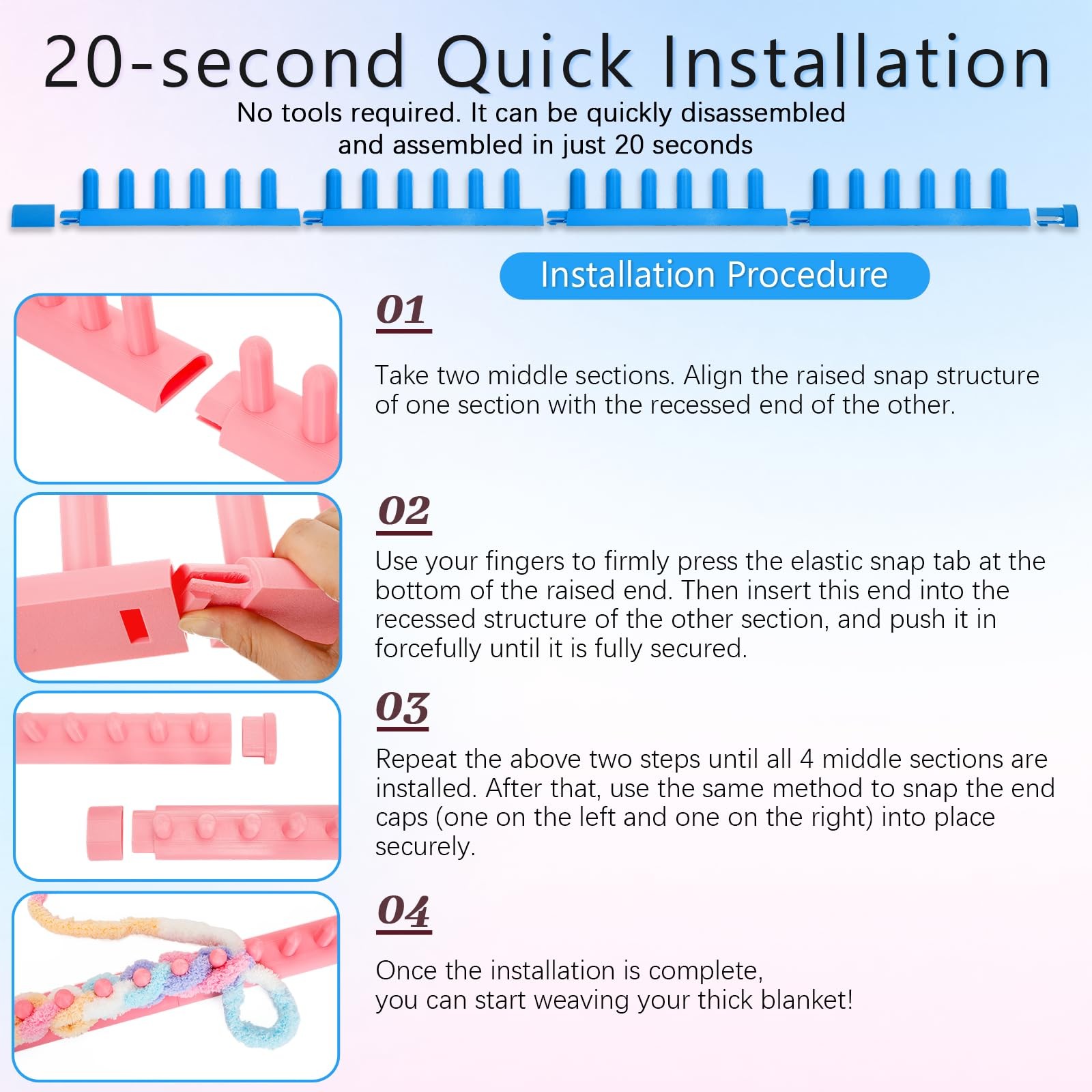 20-second Quick Installation

No tools required. It can be quickly disassembled and assembled in just 20 seconds

Installation Procedure

01

Take two middle sections. Align the raised snap structure of one section with the recessed end of the other.

02

Use your fingers to firmly press the elastic snap tab at the bottom of the raised end. Then insert this end into the recessed structure of the other section, and push it in forcefully until it is fully secured.

03

Repeat the above two steps until all 4 middle sections are installed. After that, use the same method to snap the end caps (one on the left and one on the right) into place securely.

04

Once the installation is complete,
you can start weaving your thick blanket!