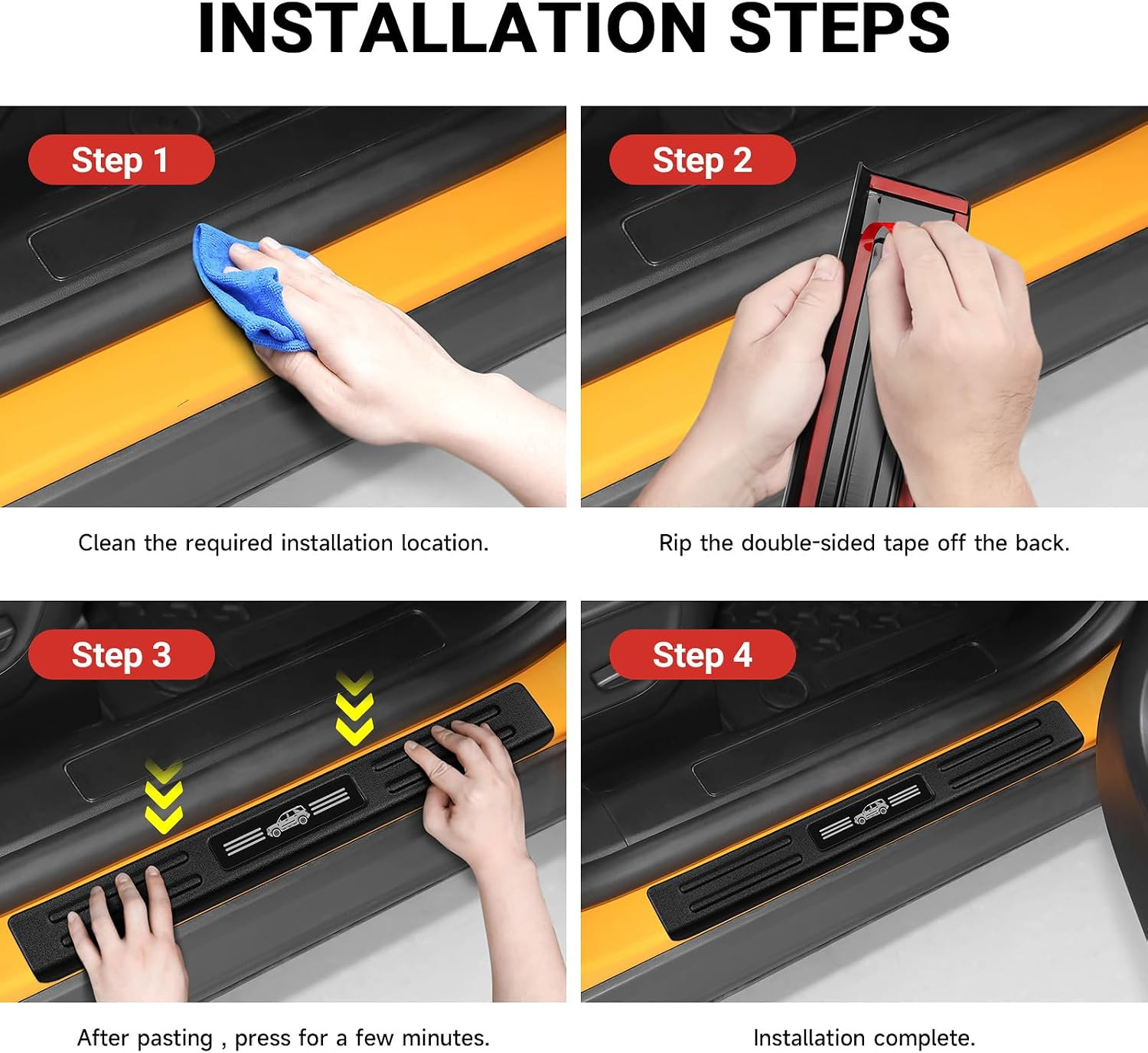 INSTALLATION STEPS

Step 1

Clean the required installation location.

Step 2

Rip the double-sided tape off the back.

Step 3

After pasting , press for a few minutes.

Step 4

Installation complete.