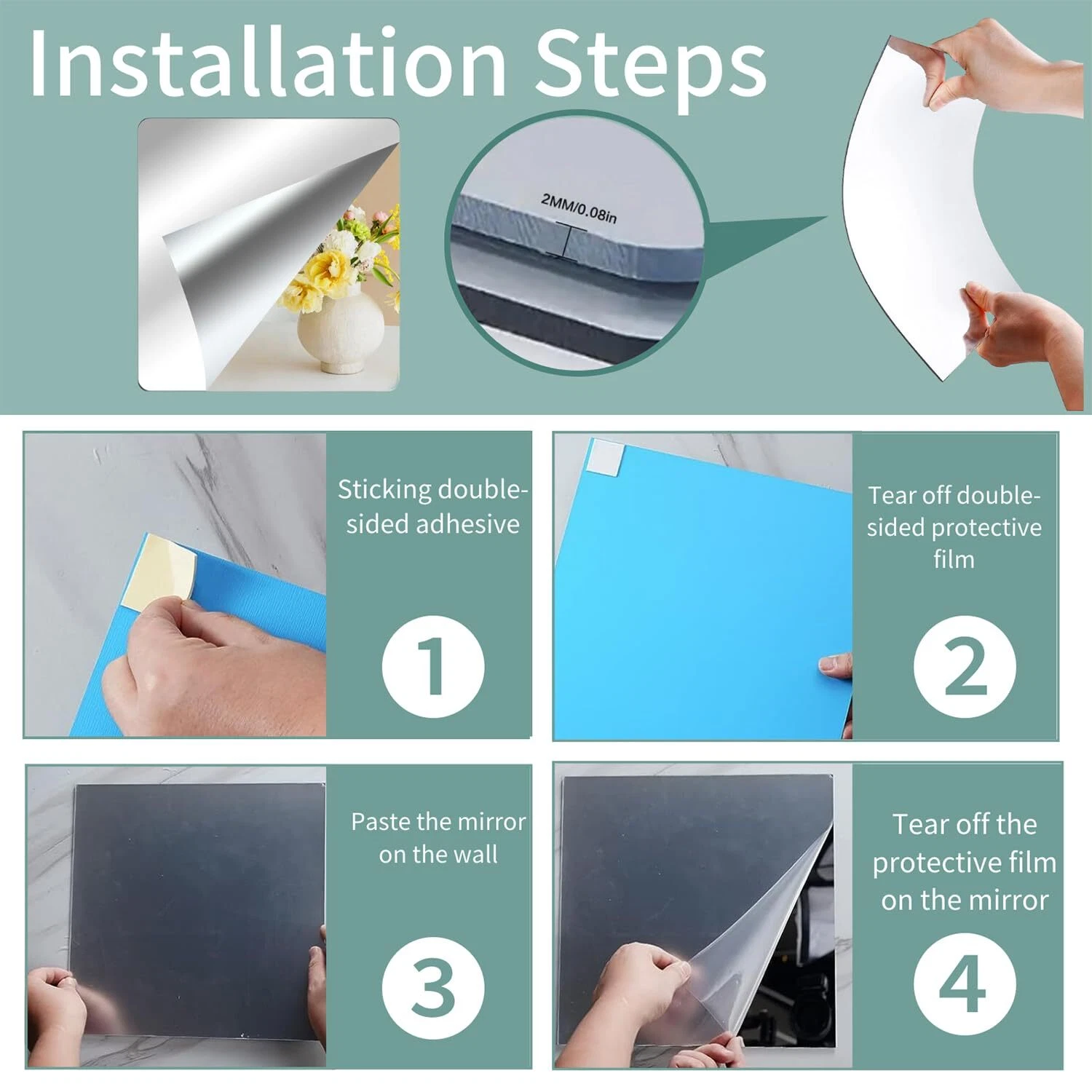 Installation Steps

2MM/0.08in

Sticking double-sided adhesive

1

Tear off double-sided protective film

2

Paste the mirror on the wall

3

Tear off the protective film on the mirror

4