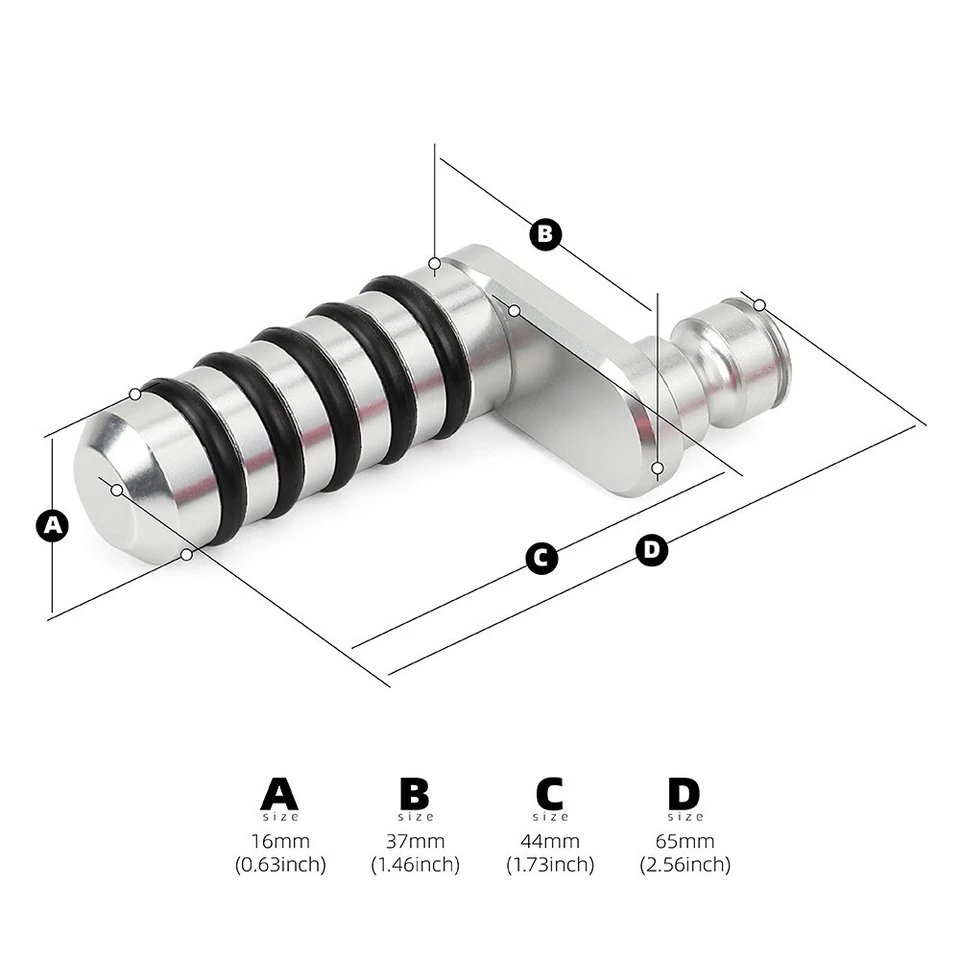 B

A

C

D

A
size
16mm
(0.63inch)

B
size
37mm
(1.46inch)

C
size
44mm
(1.73inch)

D
size
65mm
(2.56inch)