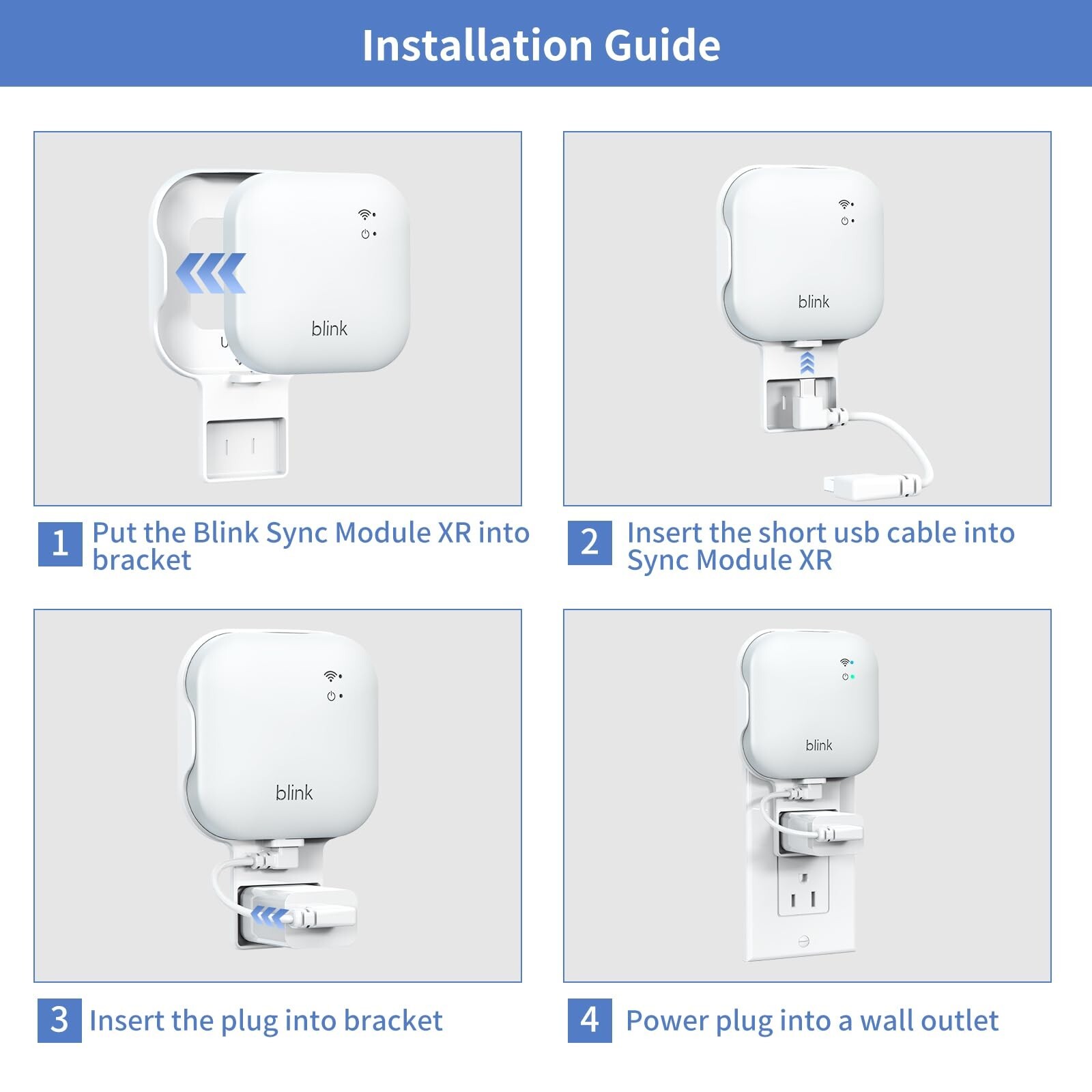 Installation Guide

blink

1 Put the Blink Sync Module XR into bracket

blink

2 Insert the short usb cable into Sync Module XR

blink

3 Insert the plug into bracket

blink

4 Power plug into a wall outlet