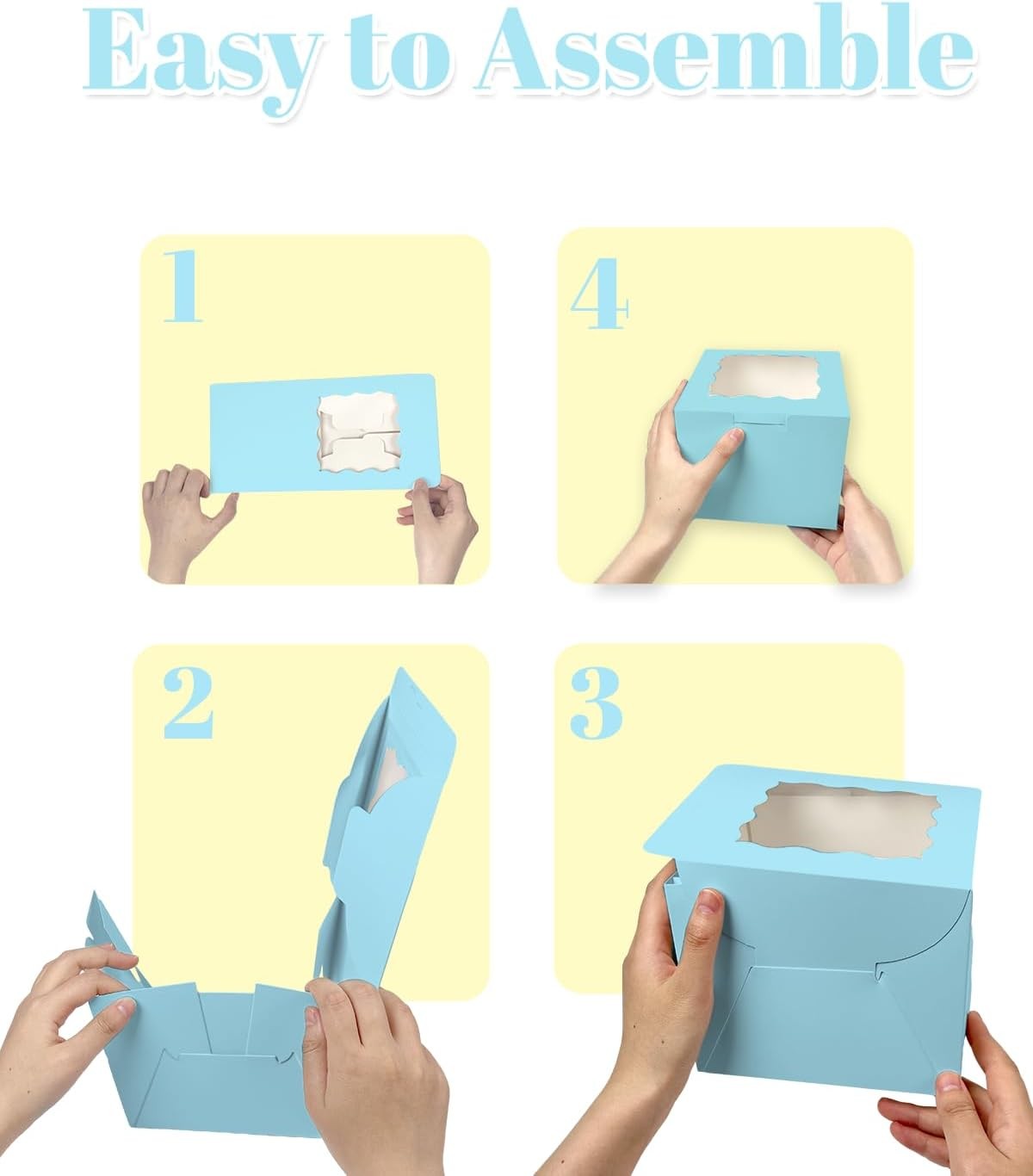 Easy to Assemble

1

4

2

3