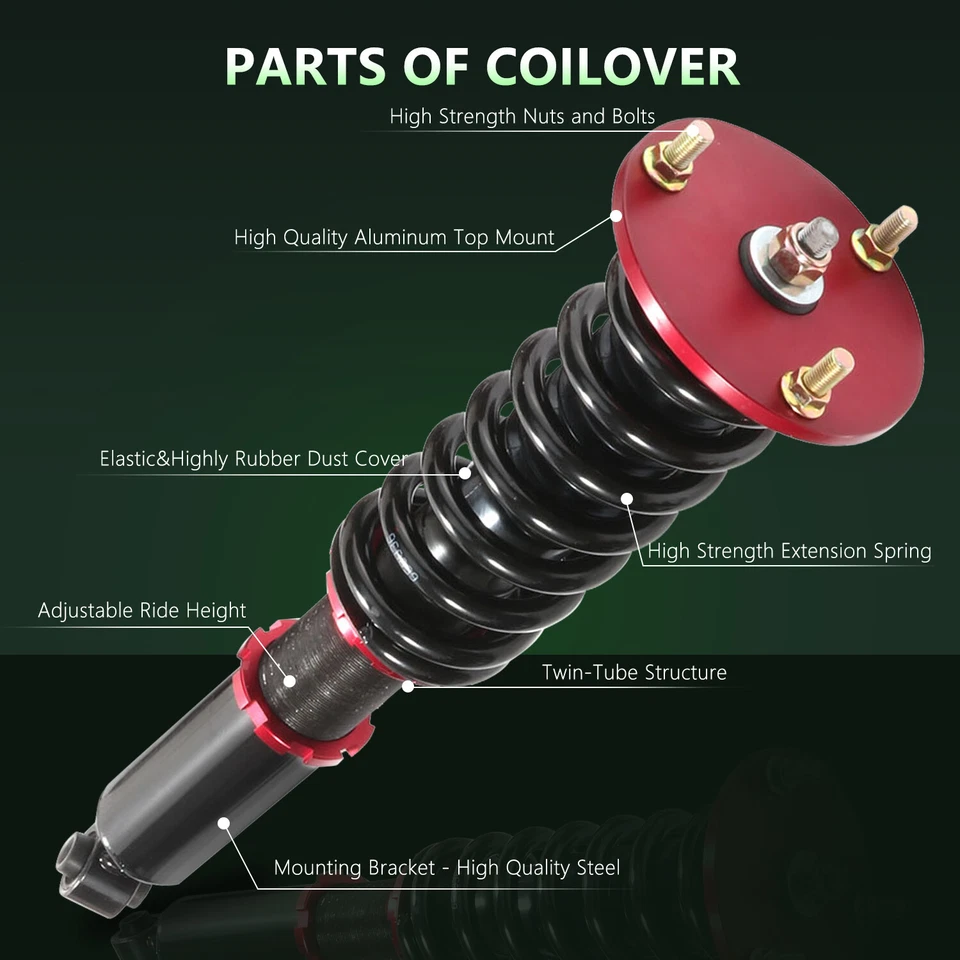 PARTS OF COILOVER

High Strength Nuts and Bolts

High Quality Aluminum Top Mount

Elastic&Highly Rubber Dust Cover

High Strength Extension Spring

Adjustable Ride Height

Twin-Tube Structure

Mounting Bracket - High Quality Steel