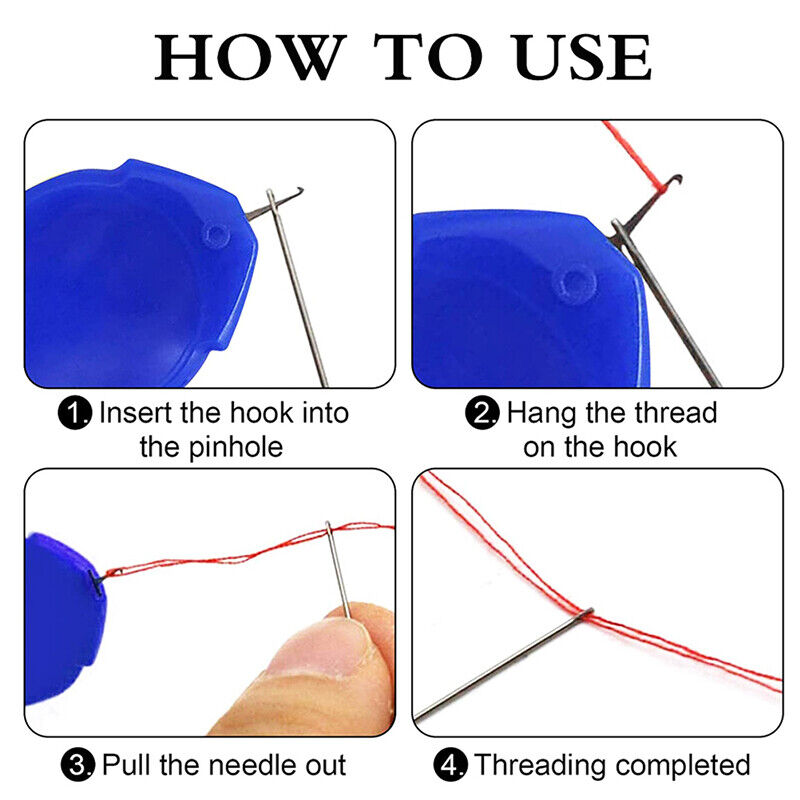 HOW TO USE

1. Insert the hook into the pinhole

2. Hang the thread on the hook

3. Pull the needle out

4. Threading completed