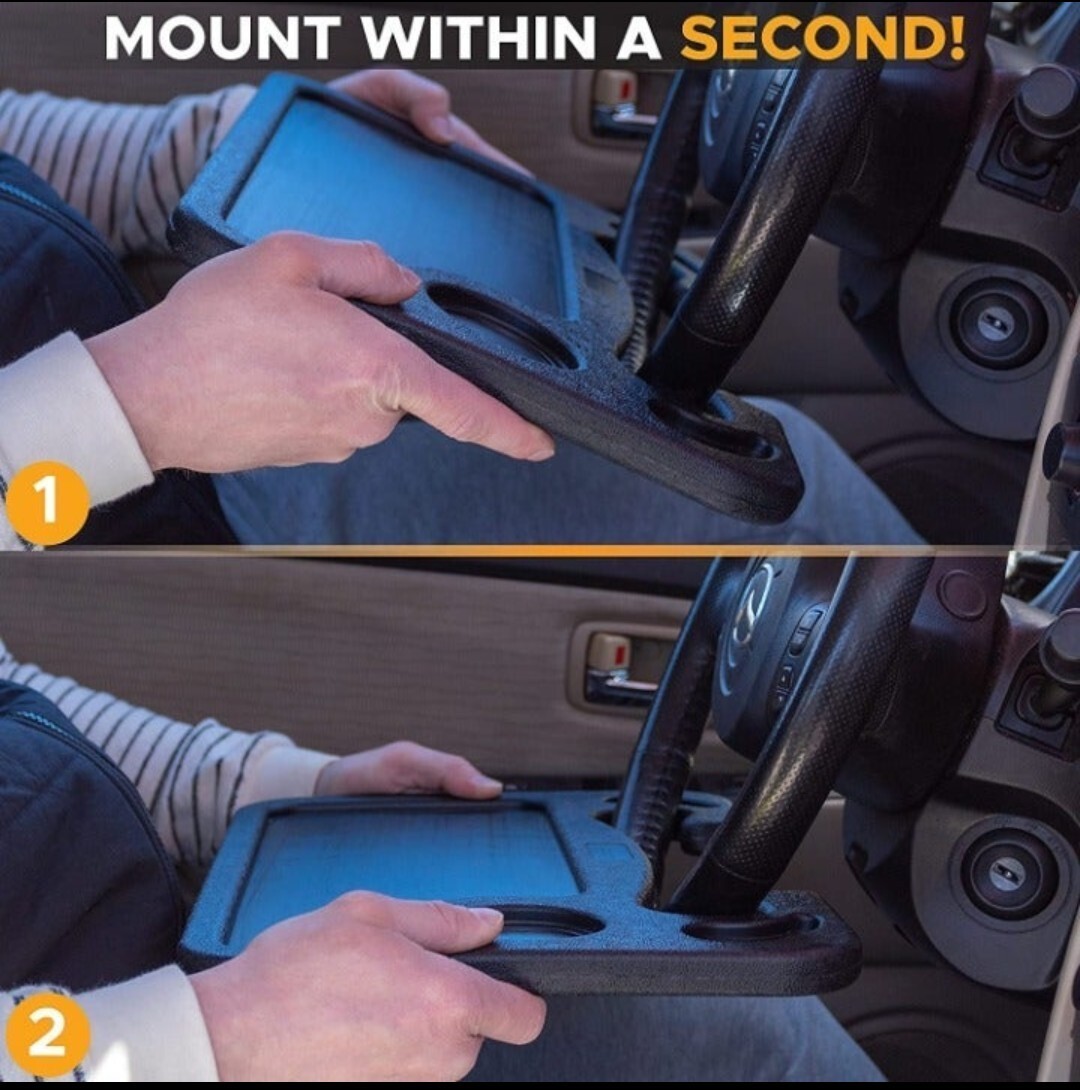 MOUNT WITHIN A SECOND!

1

2