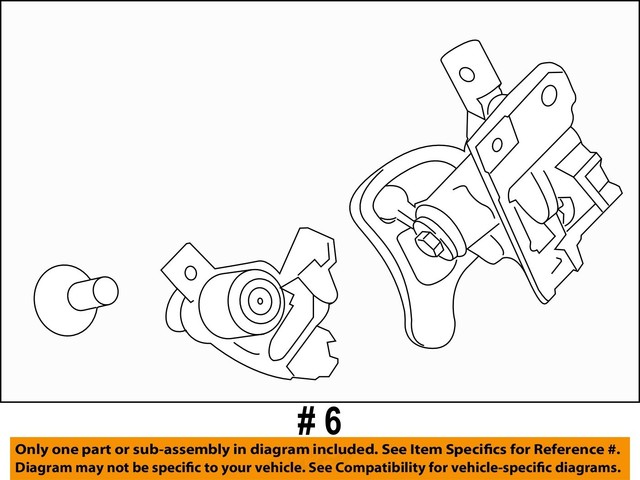 # 6

Only one part or sub-assembly in diagram included. See Item Specifics for Reference #.
Diagram may not be specific to your vehicle. See Compatibility for vehicle-specific diagrams.