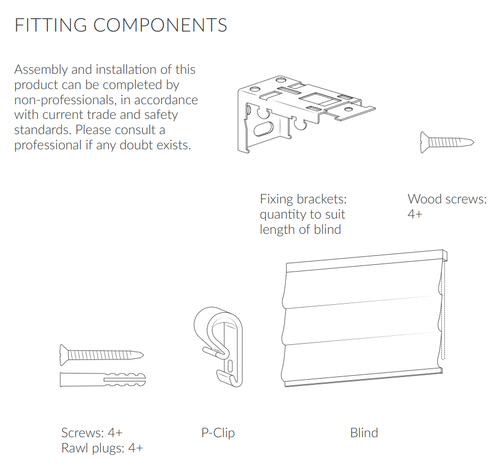 FITTING COMPONENTS

Assembly and installation of this product can be completed by non-professionals, in accordance with current trade and safety standards. Please consult a professional if any doubt exists.

Fixing brackets: quantity to suit length of blind

Wood screws: 4+

Screws: 4+
Rawl plugs: 4+

P-Clip

Blind