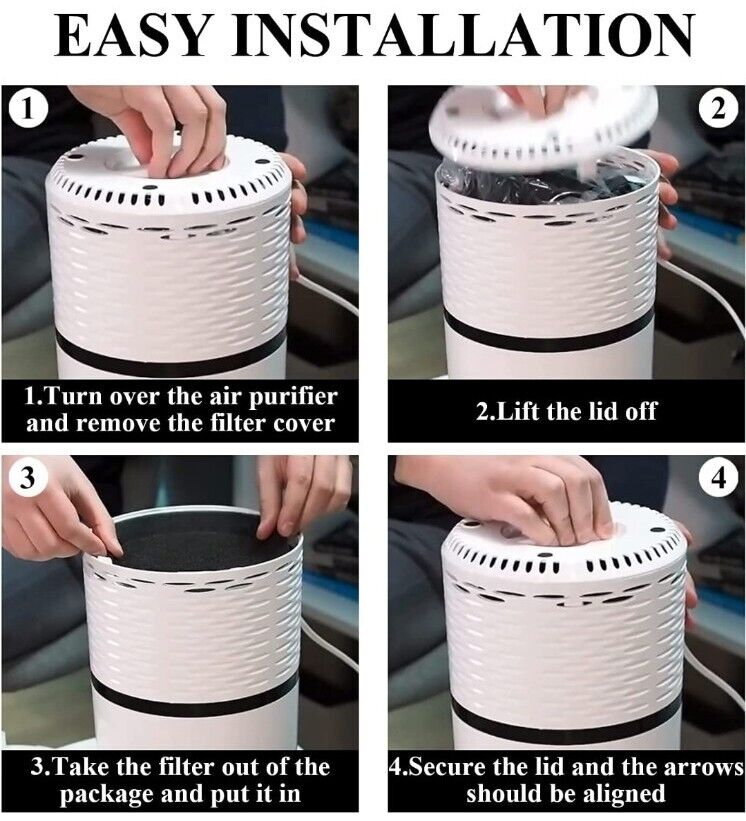 EASY INSTALLATION

1

1.Turn over the air purifier and remove the filter cover

2

2.Lift the lid off

3

3.Take the filter out of the package and put it in

4

4.Secure the lid and the arrows should be aligned