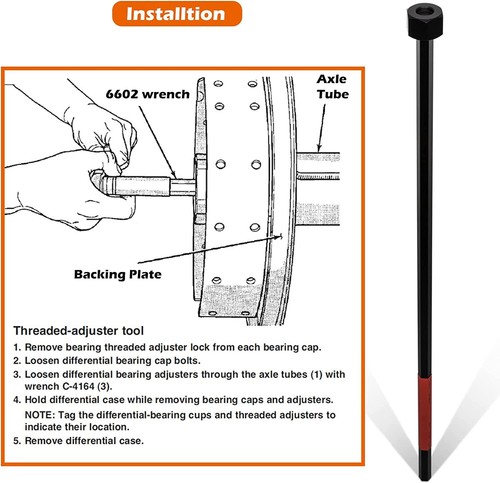 Installtion

6602 wrench

Axle Tube

Backing Plate

Threaded-adjuster tool

1. Remove bearing threaded adjuster lock from each bearing cap.
2. Loosen differential bearing cap bolts.
3. Loosen differential bearing adjusters through the axle tubes (1) with wrench C-4164 (3).
4. Hold differential case while removing bearing caps and adjusters.
NOTE: Tag the differential-bearing cups and threaded adjusters to indicate their location.
5. Remove differential case.