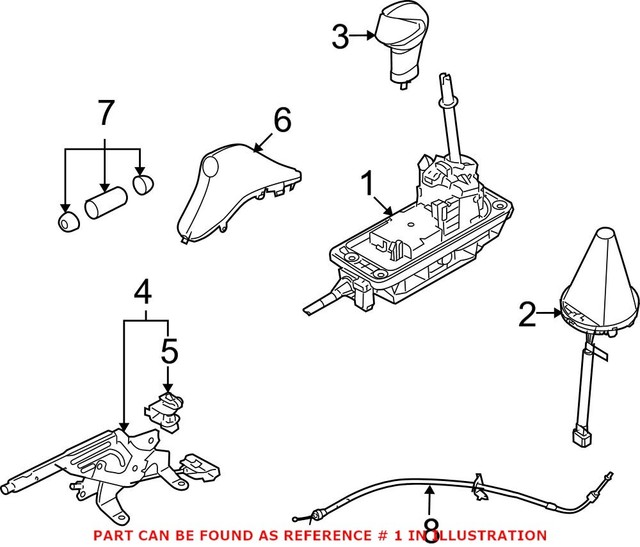 3

7

6

1

2

4

5

8

PART CAN BE FOUND AS REFERENCE # 1 IN ILLUSTRATION