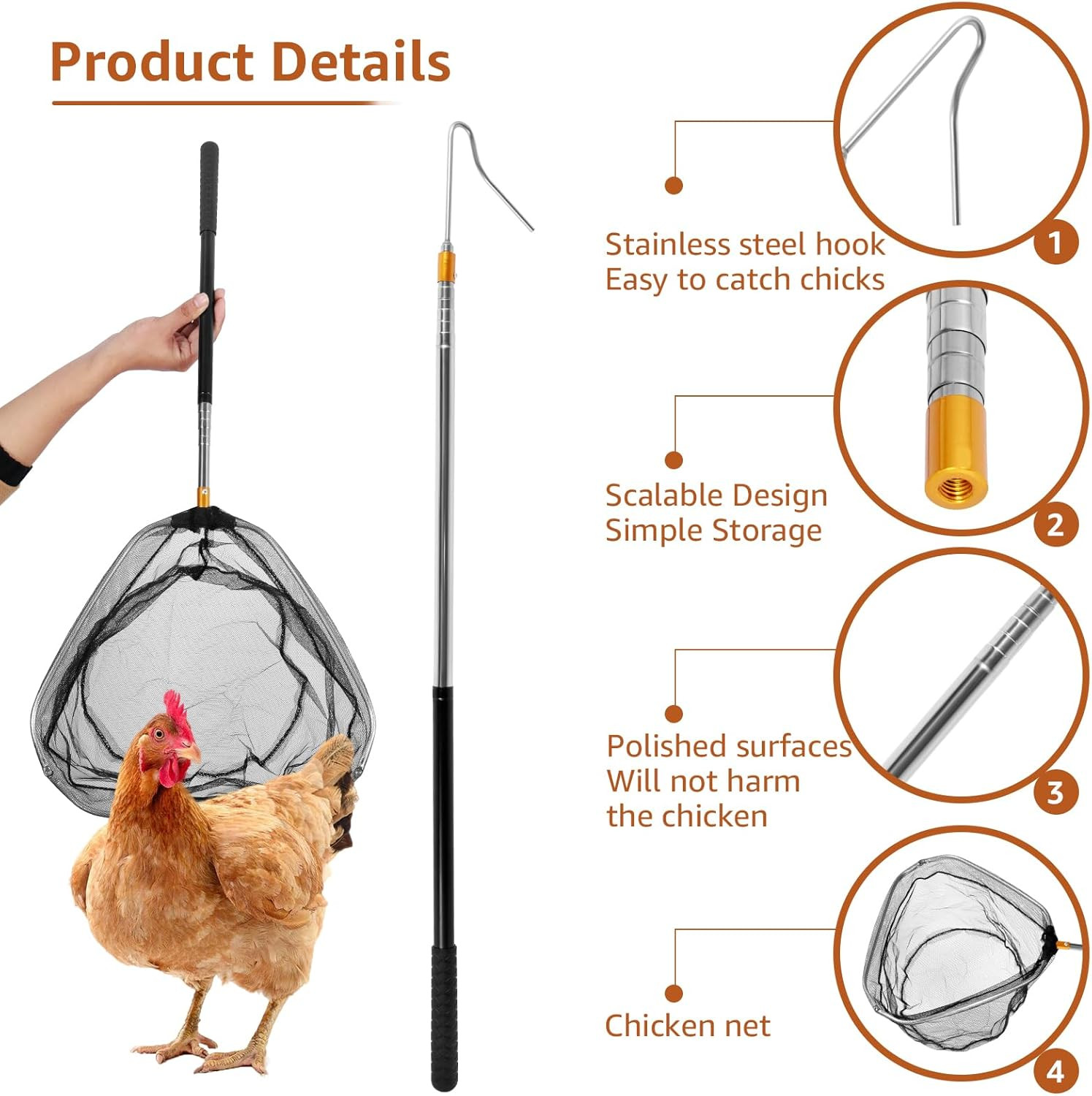 Product Details

Stainless steel hook
Easy to catch chicks

1

Scalable Design
Simple Storage

2

Polished surfaces
Will not harm
the chicken

3

Chicken net

4