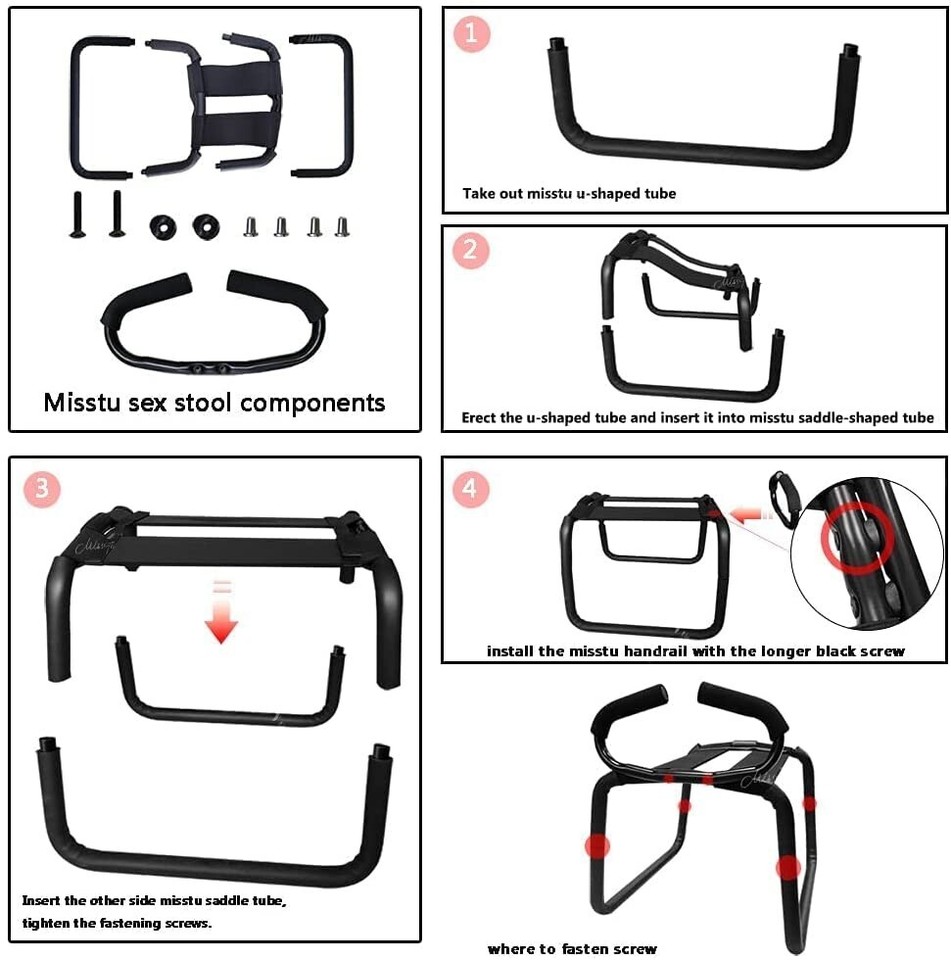 Misstu sex stool components

1
Take out misstu u-shaped tube

2
Erect the u-shaped tube and insert it into misstu saddle-shaped tube

3
Insert the other side misstu saddle tube, tighten the fastening screws.

4
install the misstu handrail with the longer black screw

where to fasten screw