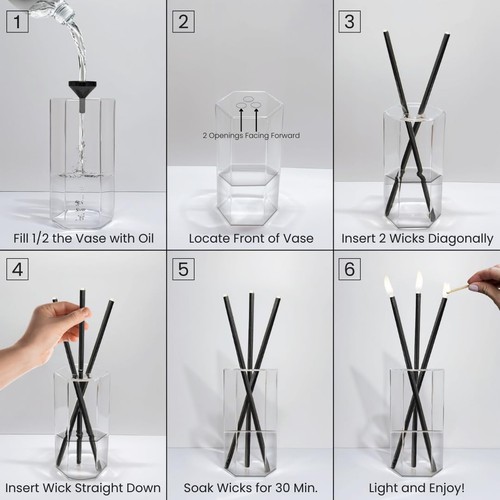 1

Fill 1/2 the Vase with Oil

2

2 Openings Facing Forward

Locate Front of Vase

3

Insert 2 Wicks Diagonally

4

Insert Wick Straight Down

5

Soak Wicks for 30 Min.

6

Light and Enjoy!