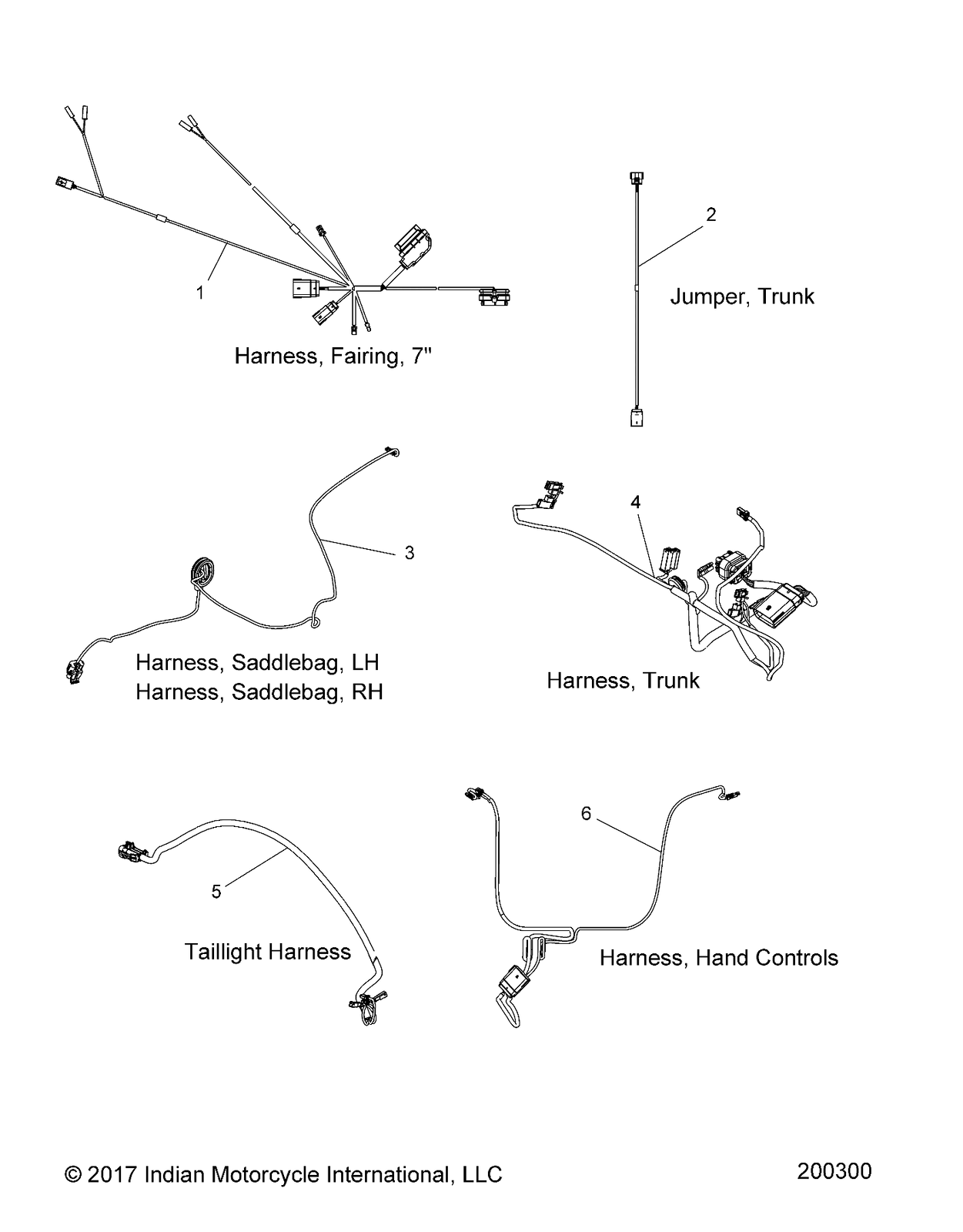 1

Harness, Fairing, 7"

2

Jumper, Trunk

3

Harness, Saddlebag, LH
Harness, Saddlebag, RH

4

Harness, Trunk

5

Taillight Harness

6

Harness, Hand Controls

© 2017 Indian Motorcycle International, LLC

200300