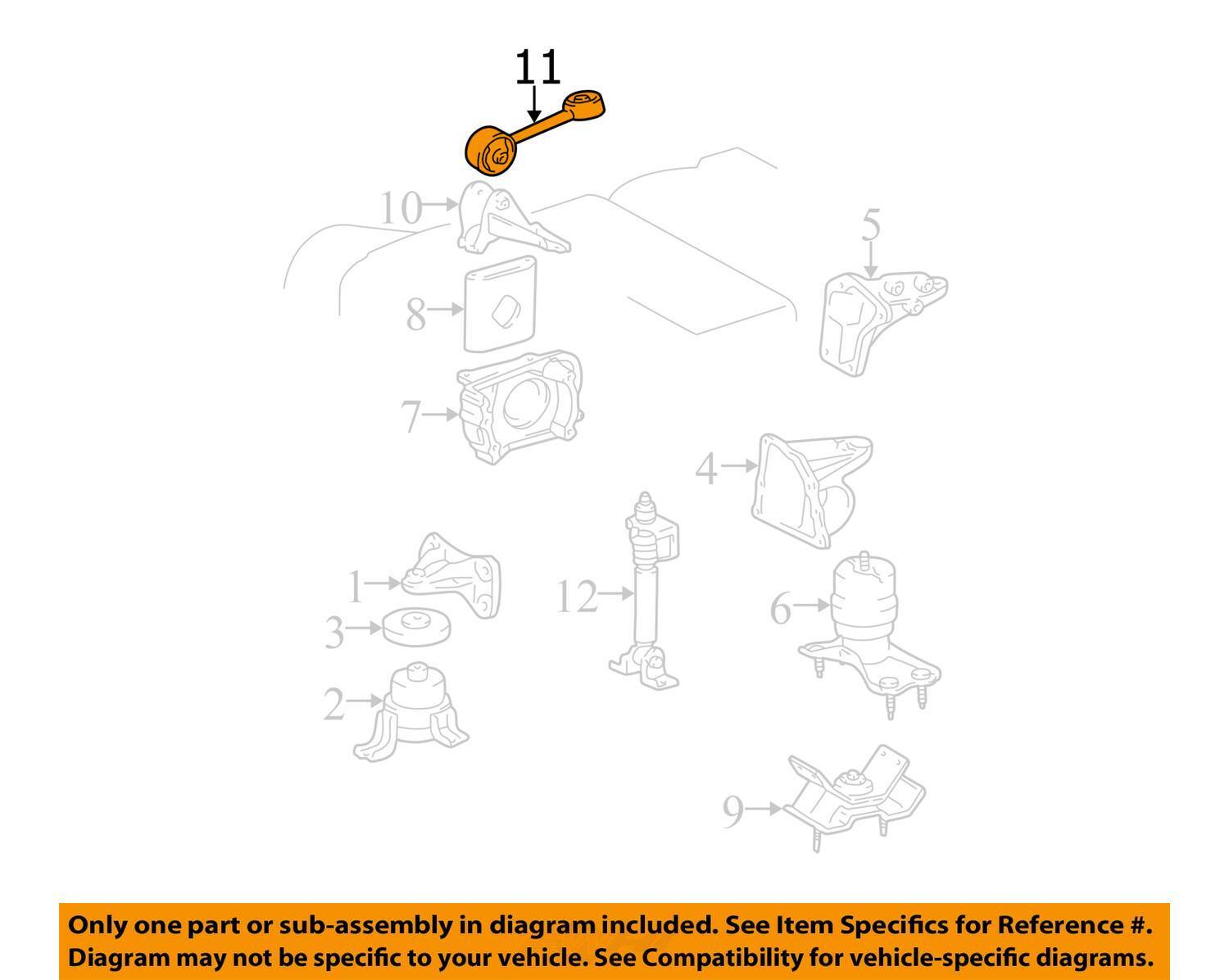 11
10
5
8
7
4
1
12
6
3
2
9

Only one part or sub-assembly in diagram included. See Item Specifics for Reference #.
Diagram may not be specific to your vehicle. See Compatibility for vehicle-specific diagrams.