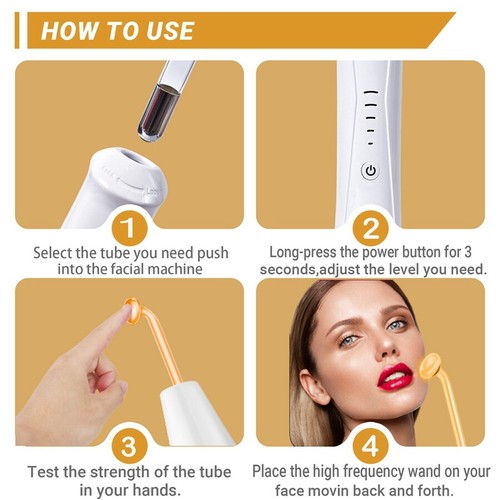 HOW TO USE

Lock

1

Select the tube you need push into the facial machine

2

Long-press the power button for 3 seconds,adjust the level you need.

3

Test the strength of the tube in your hands.

4

Place the high frequency wand on your face movin back and forth.