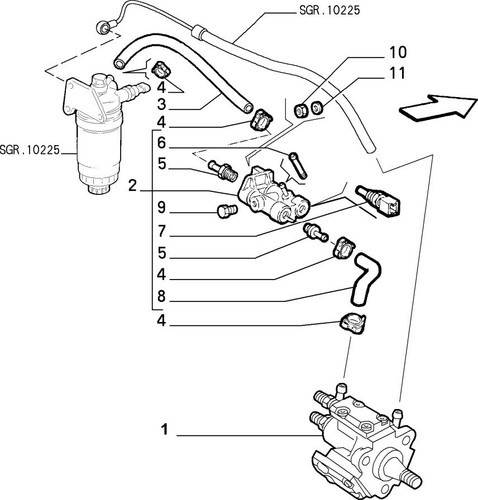 SGR.10225
10
11
4
3
4
SGR.10225
6
5
2
9
7
5
4
8
4
1