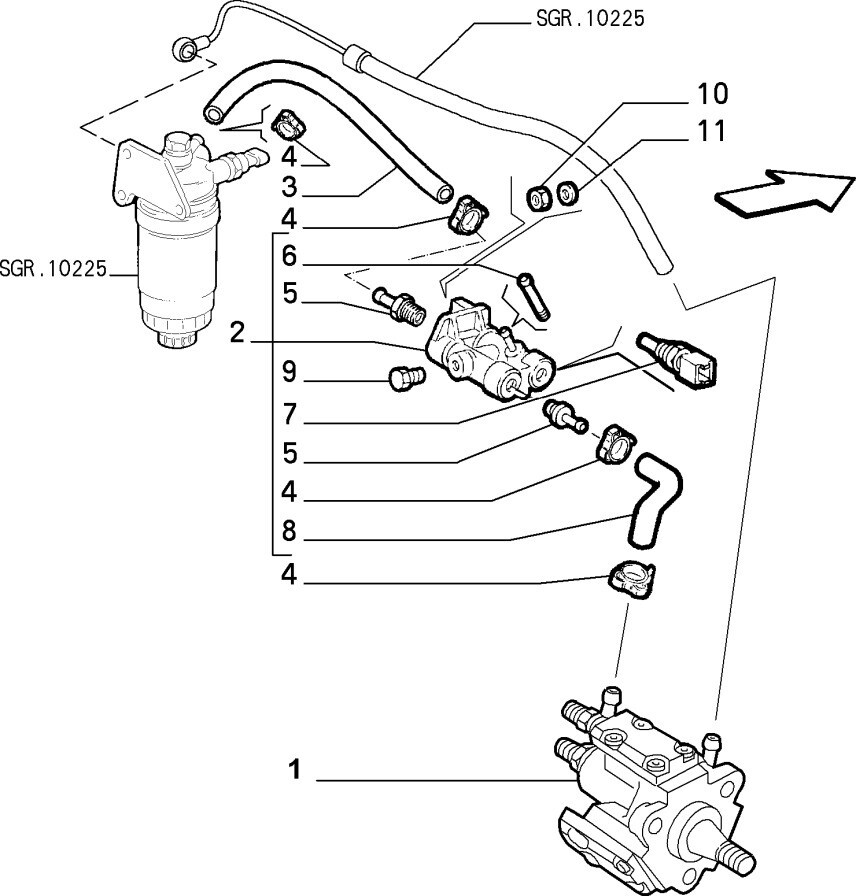 SGR.10225

10

11

4

3

4

SGR.10225

6

5

2

9

7

5

4

8

4

1